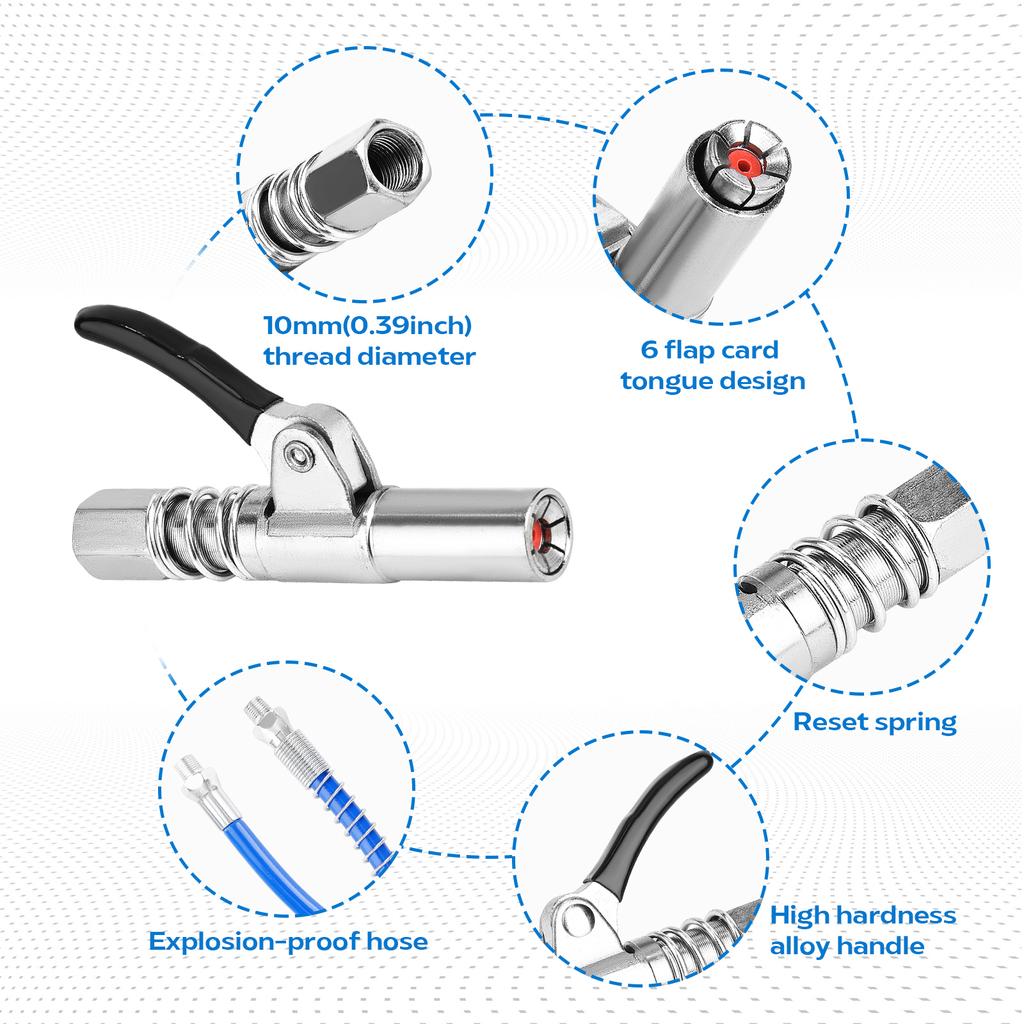 10mm(0.39inch)
thread diameter

6 flap card
tongue design

Reset spring

Explosion-proof hose

High hardness
alloy handle