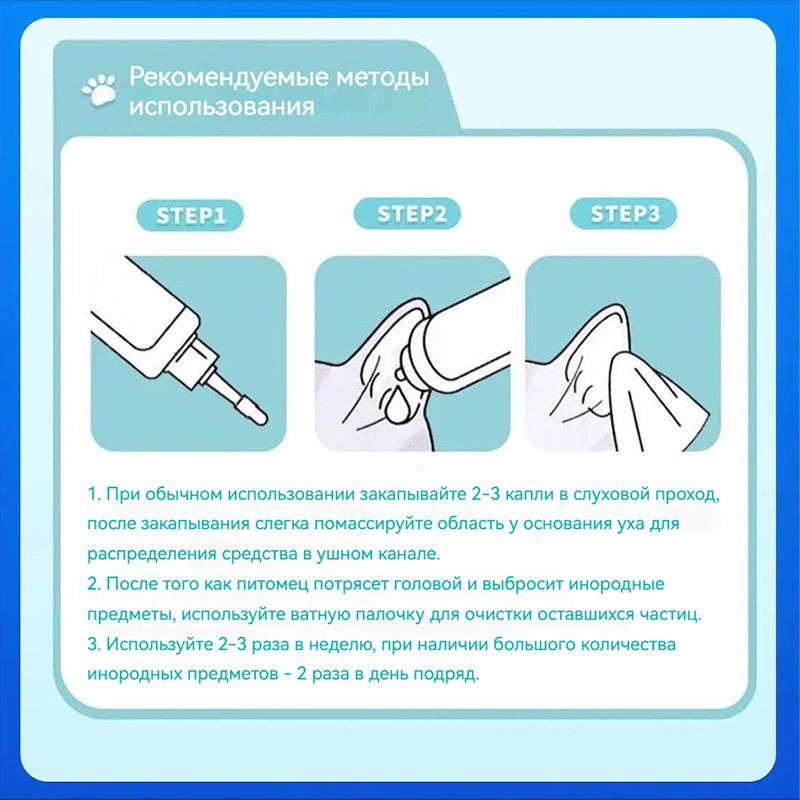 Рекомендуемые методы использования

STEP1

STEP2

STEP3

1. При обычном использовании закапывайте 2-3 капли в слуховой проход, после закапывания слегка помассируйте область у основания уха для распределения средства в ушном канале.
2. После того как питомец потрясет головой и выбросит инородные предметы, используйте ватную палочку для очистки оставшихся частиц.
3. Используйте 2-3 раза в неделю, при наличии большого количества инородных предметов - 2 раза в день подряд.