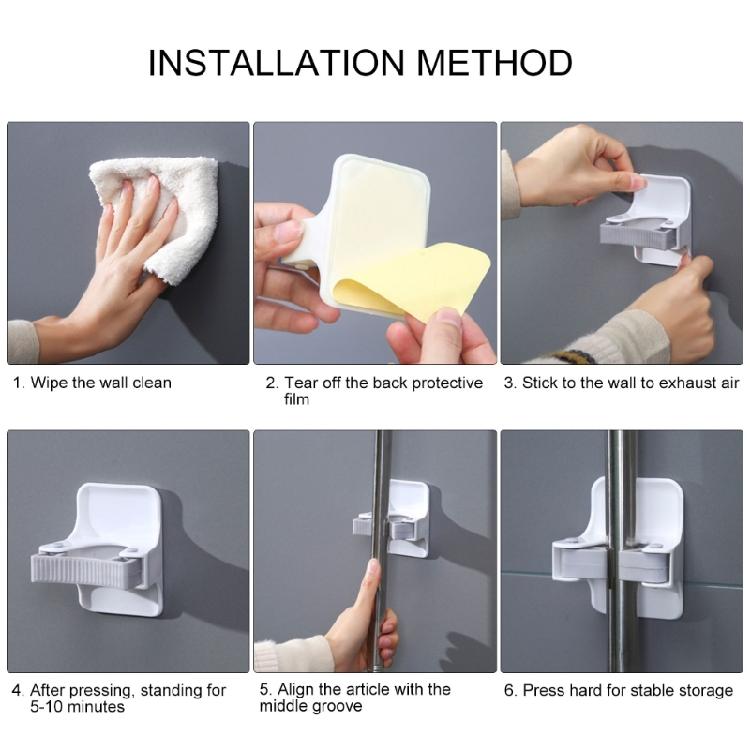 INSTALLATION METHOD

1. Wipe the wall clean

2. Tear off the back protective film

3. Stick to the wall to exhaust air

4. After pressing, standing for 5-10 minutes

5. Align the article with the middle groove

6. Press hard for stable storage