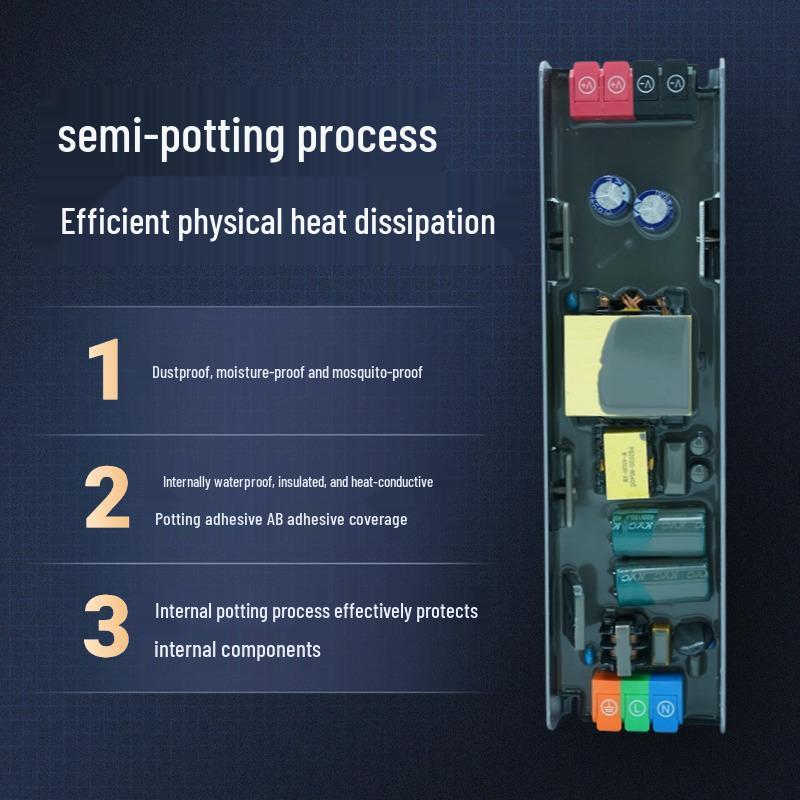 semi-potting process

Efficient physical heat dissipation

1 Dustproof, moisture-proof and mosquito-proof

2 Internally waterproof, insulated, and heat-conductive

Potting adhesive AB adhesive coverage

3 Internal potting process effectively protects internal components

+V +V -V -V

L N