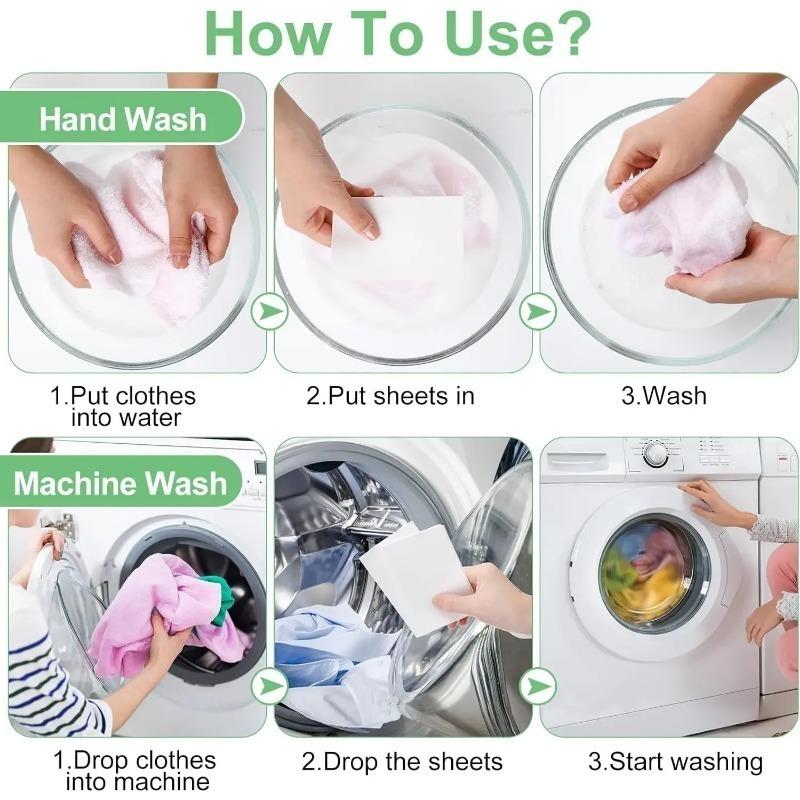 How To Use?

Hand Wash

1.Put clothes into water

2.Put sheets in

3.Wash

Machine Wash

1.Drop clothes into machine

2.Drop the sheets

3.Start washing