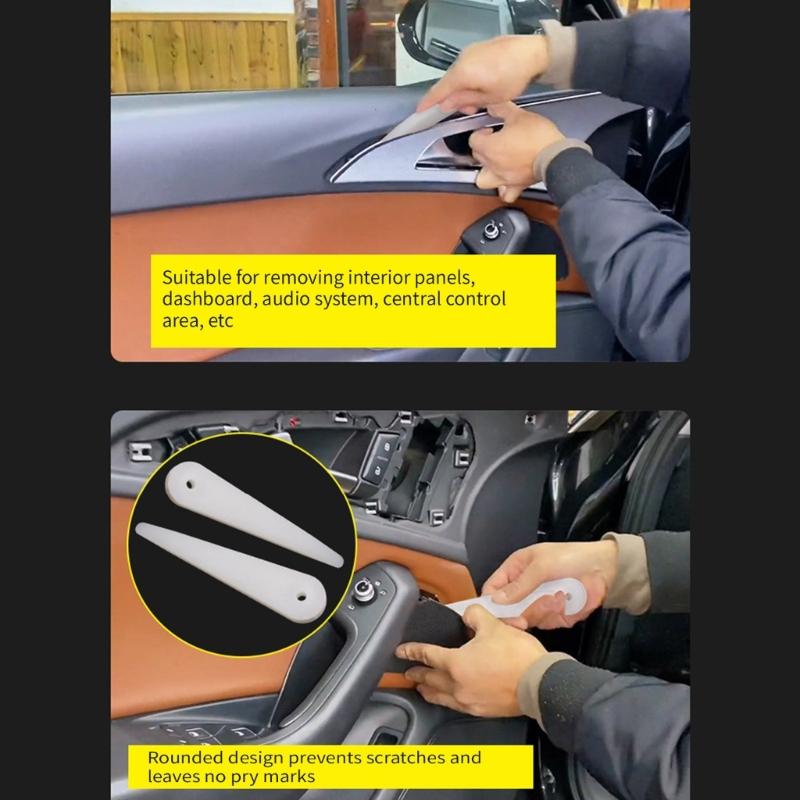 Suitable for removing interior panels, dashboard, audio system, central control area, etc

Rounded design prevents scratches and leaves no pry marks