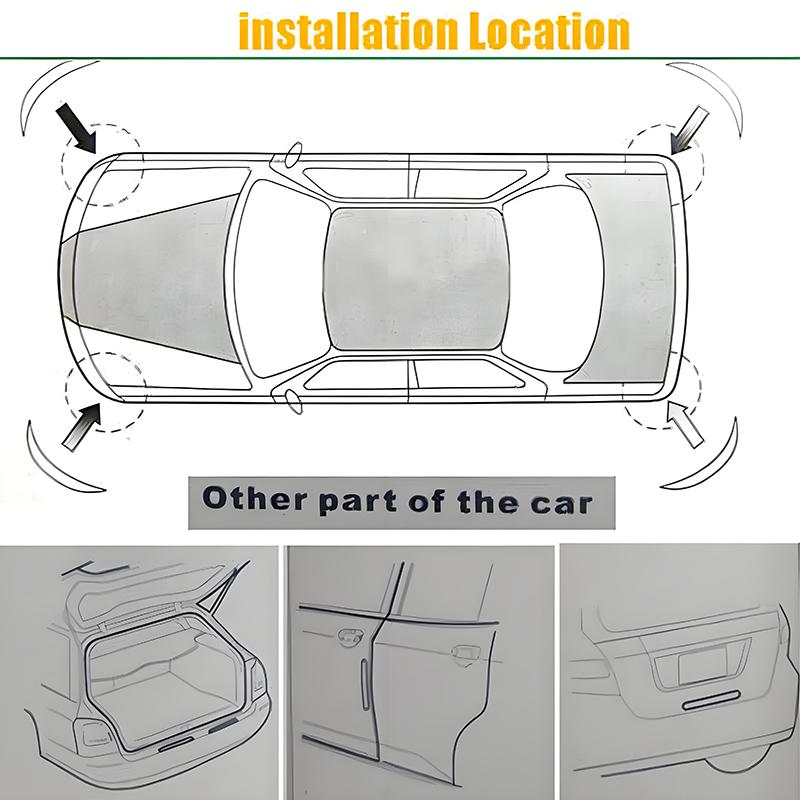 installation Location

Other part of the car