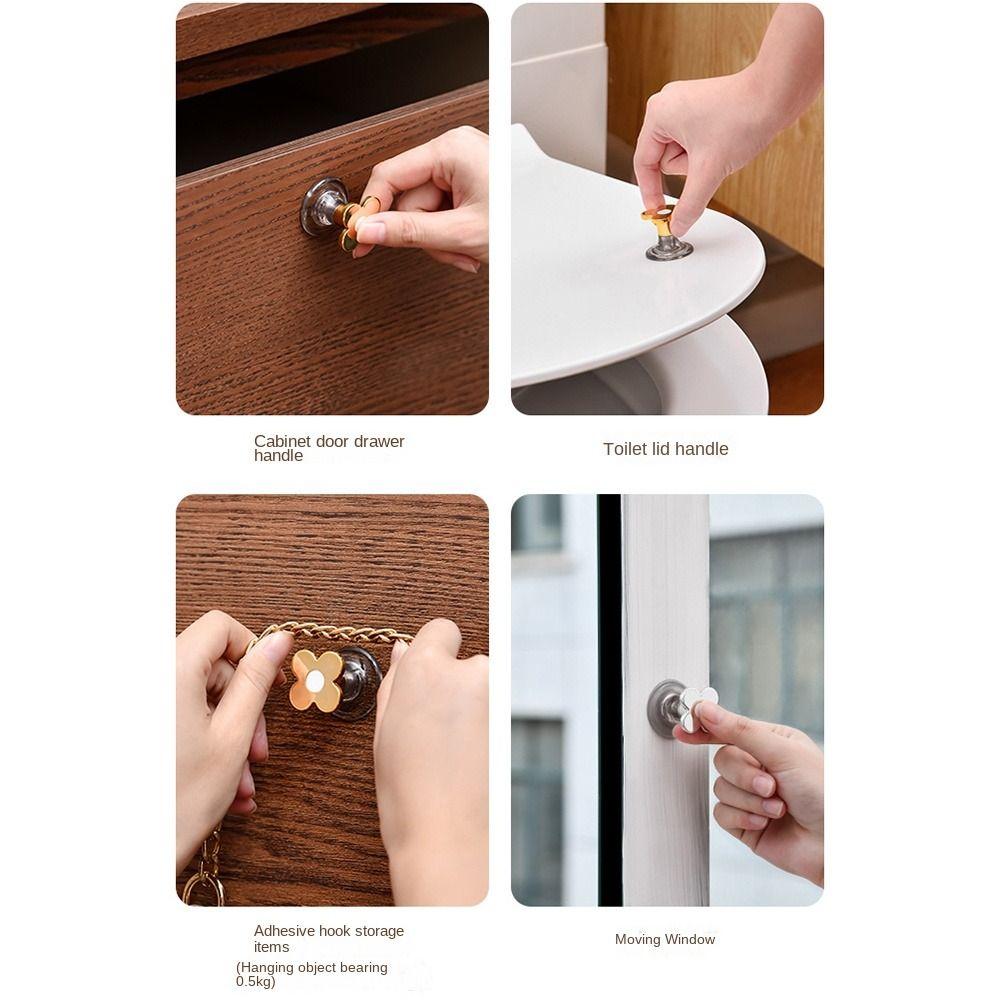 Cabinet door drawer handle

Toilet lid handle

Adhesive hook storage items

(Hanging object bearing 0.5kg)

Moving Window