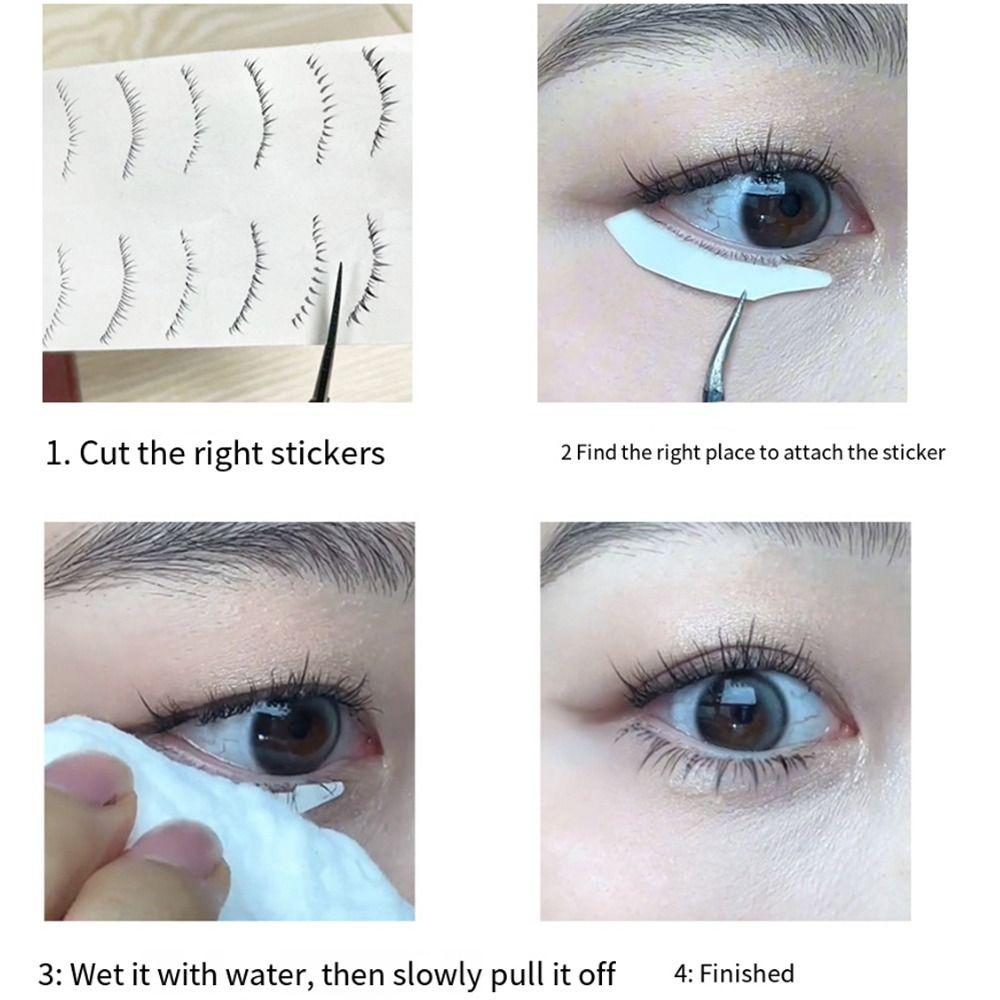 1. Cut the right stickers

2 Find the right place to attach the sticker

3: Wet it with water, then slowly pull it off

4: Finished