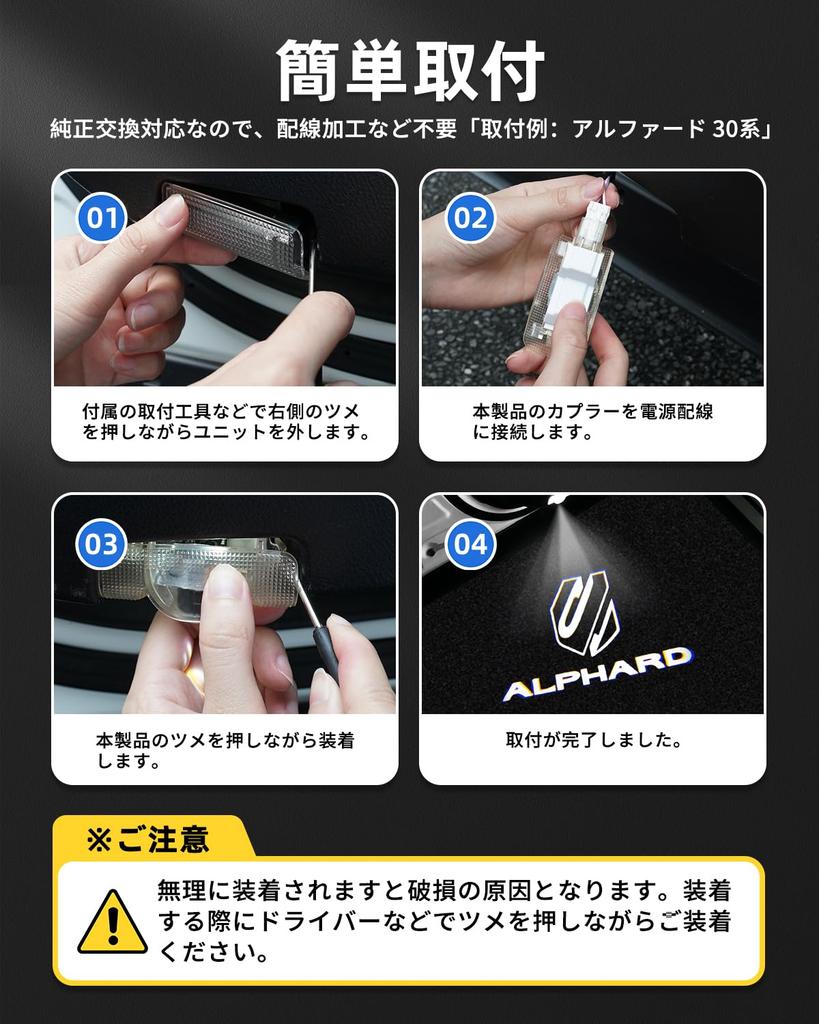 簡単取付

純正交換対応なので、配線加工など不要「取付例：アルファード 30系」

01

付属の取付工具などで右側のツメを押しながらユニットを外します。

02

本製品のカプラーを電源配線に接続します。

03

本製品のツメを押しながら装着します。

04

ALPHARD

取付が完了しました。

※ご注意

無理に装着されますと破損の原因となります。装着する際にドライバーなどでツメを押しながらご装着ください。