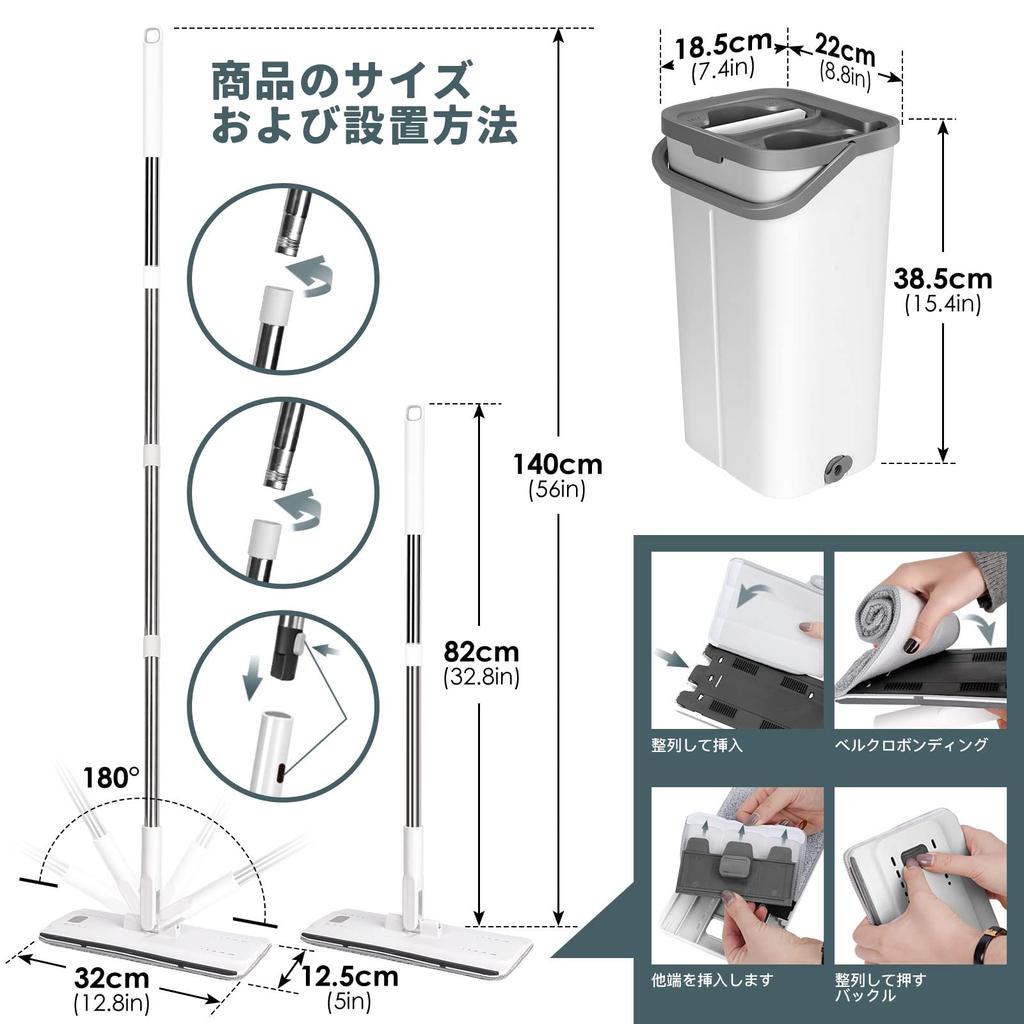 商品のサイズ
および設置方法

18.5cm
(7.4in)

22cm
(8.8in)

38.5cm
(15.4in)

140cm
(56in)

82cm
(32.8in)

180°

32cm
(12.8in)

12.5cm
(5in)

整列して挿入

ベルクロボンディング

他端を挿入します

整列して押す
バックル