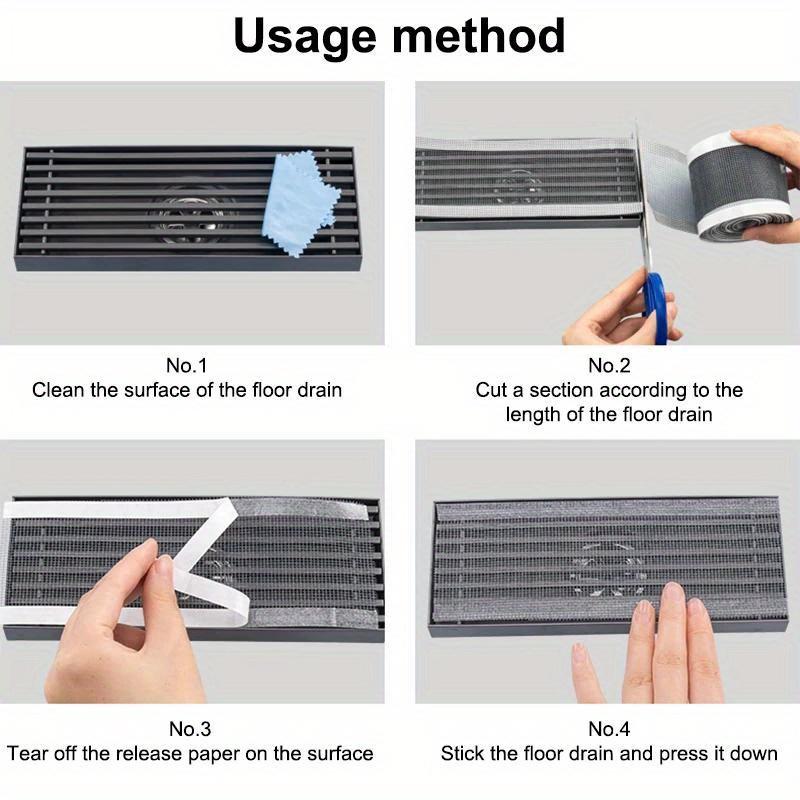 Usage method

No.1
Clean the surface of the floor drain

No.2
Cut a section according to the length of the floor drain

No.3
Tear off the release paper on the surface

No.4
Stick the floor drain and press it down