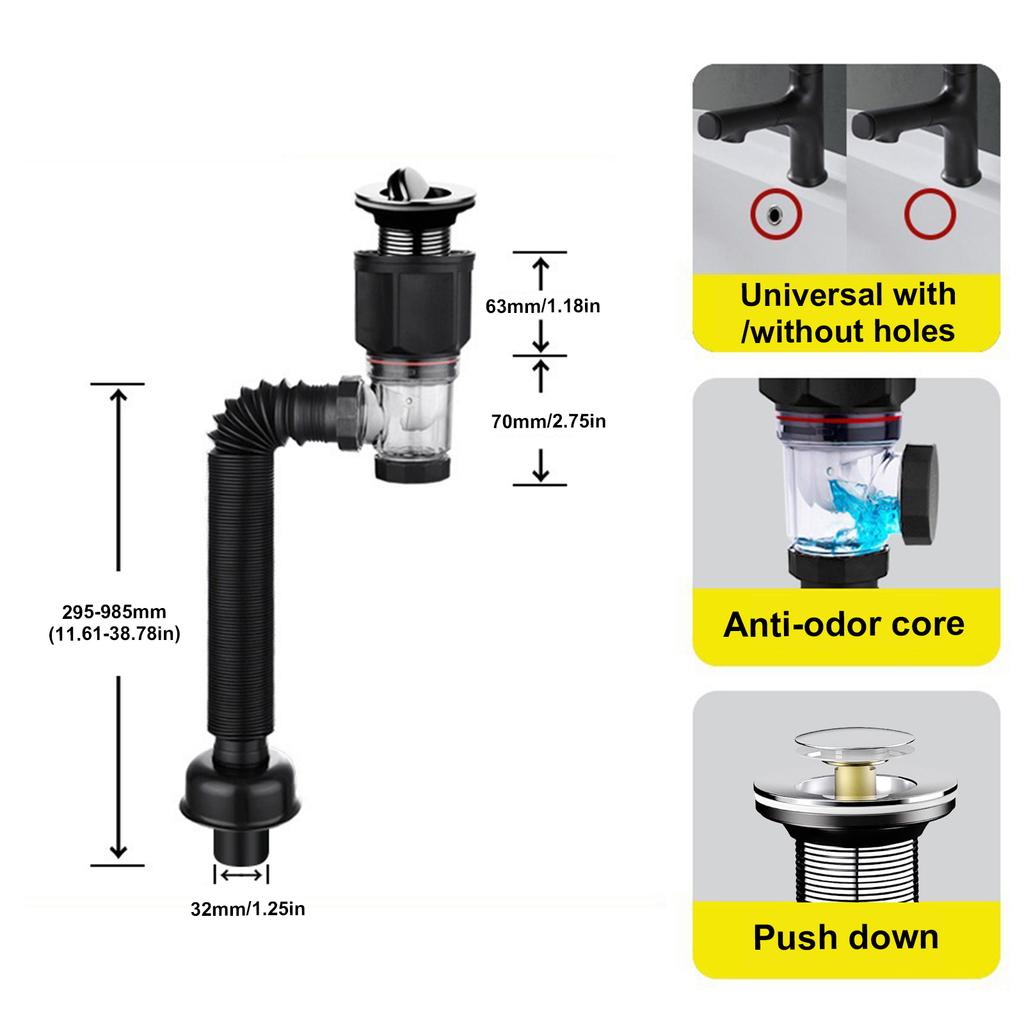 63mm/1.18in

70mm/2.75in

295-985mm
(11.61-38.78in)

32mm/1.25in

Universal with
/without holes

Anti-odor core

Push down