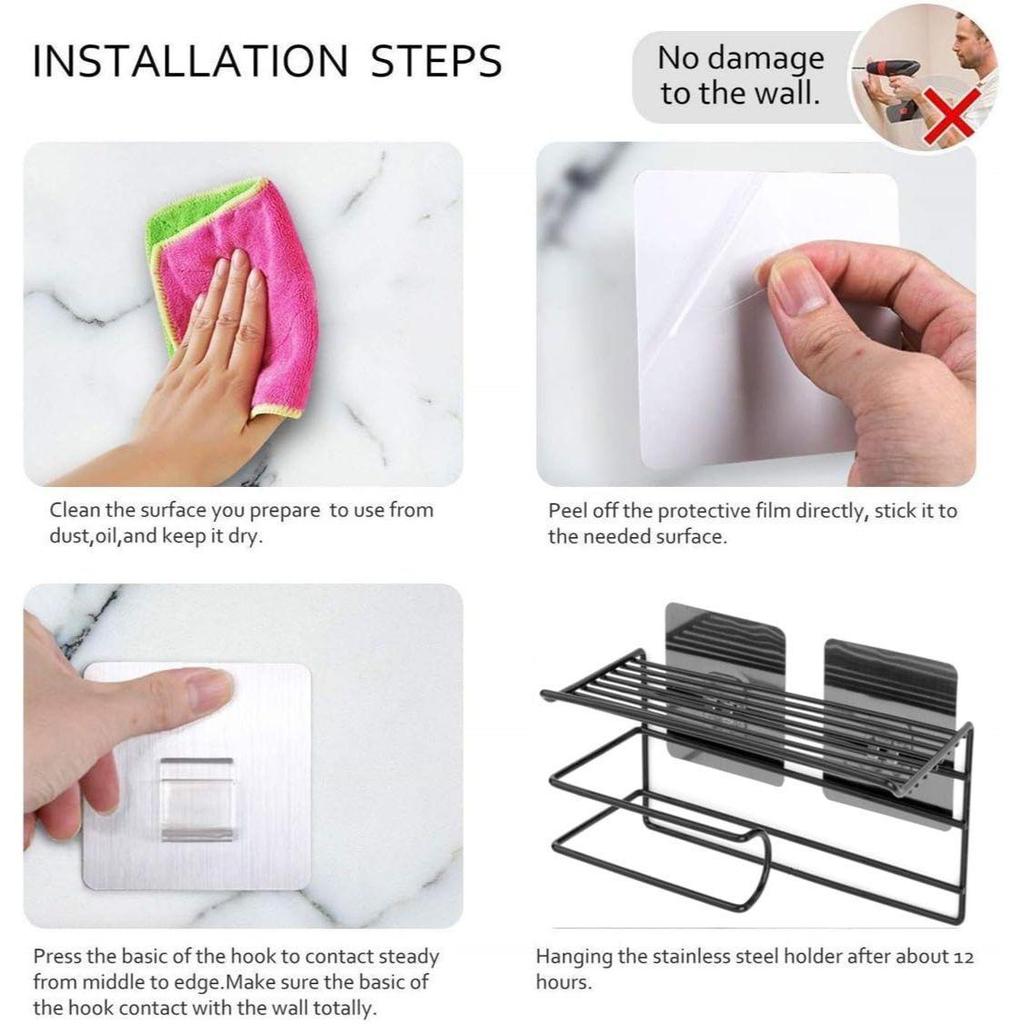 INSTALLATION STEPS

No damage to the wall.

Clean the surface you prepare to use from dust,oil,and keep it dry.

Peel off the protective film directly, stick it to the needed surface.

Press the basic of the hook to contact steady from middle to edge.Make sure the basic of the hook contact with the wall totally.

Hanging the stainless steel holder after about 12 hours.