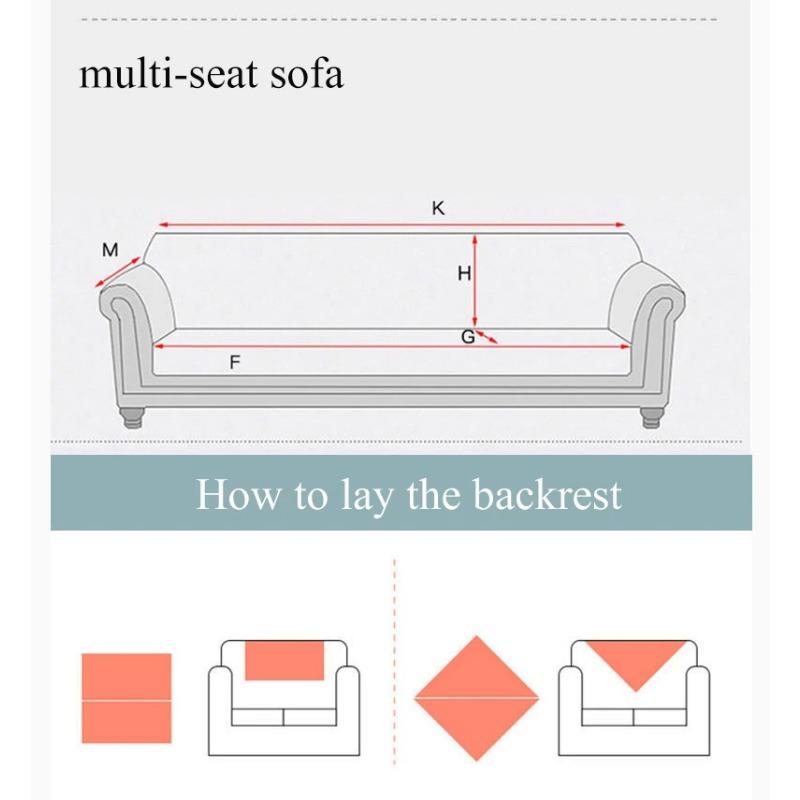 multi-seat sofa

K

M

H

G

F

How to lay the backrest