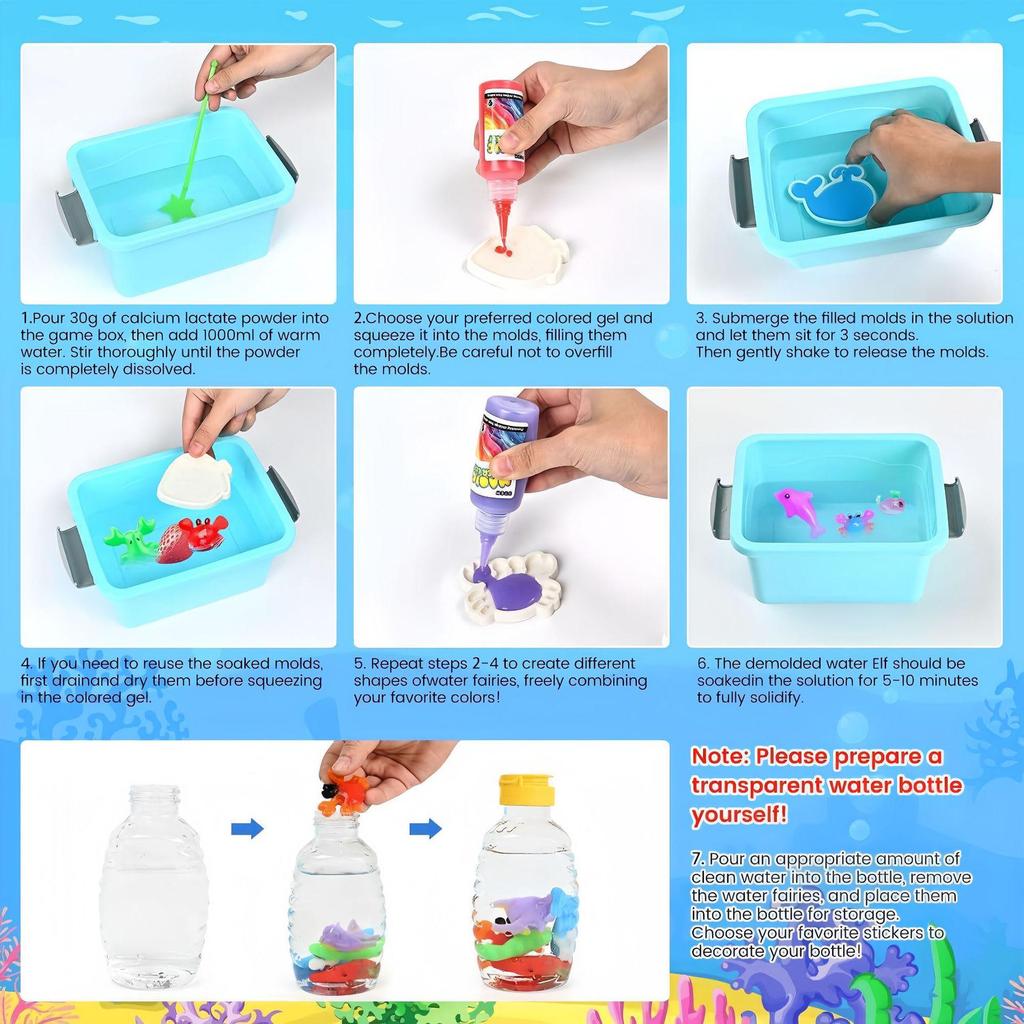 1.Pour 30g of calcium lactate powder into the game box, then add 1000ml of warm water. Stir thoroughly until the powder is completely dissolved.

2.Choose your preferred colored gel and squeeze it into the molds, filling them completely.Be careful not to overfill the molds.

3. Submerge the filled molds in the solution and let them sit for 3 seconds. Then gently shake to release the molds.

4. If you need to reuse the soaked molds, first drainand dry them before squeezing in the colored gel.

5. Repeat steps 2-4 to create different shapes ofwater fairies, freely combining your favorite colors!

6. The demolded water Elf should be soakedin the solution for 5-10 minutes to fully solidify.

Note: Please prepare a transparent water bottle yourself!

7. Pour an appropriate amount of clean water into the bottle, remove the water fairies, and place them into the bottle for storage. Choose your favorite stickers to decorate your bottle!