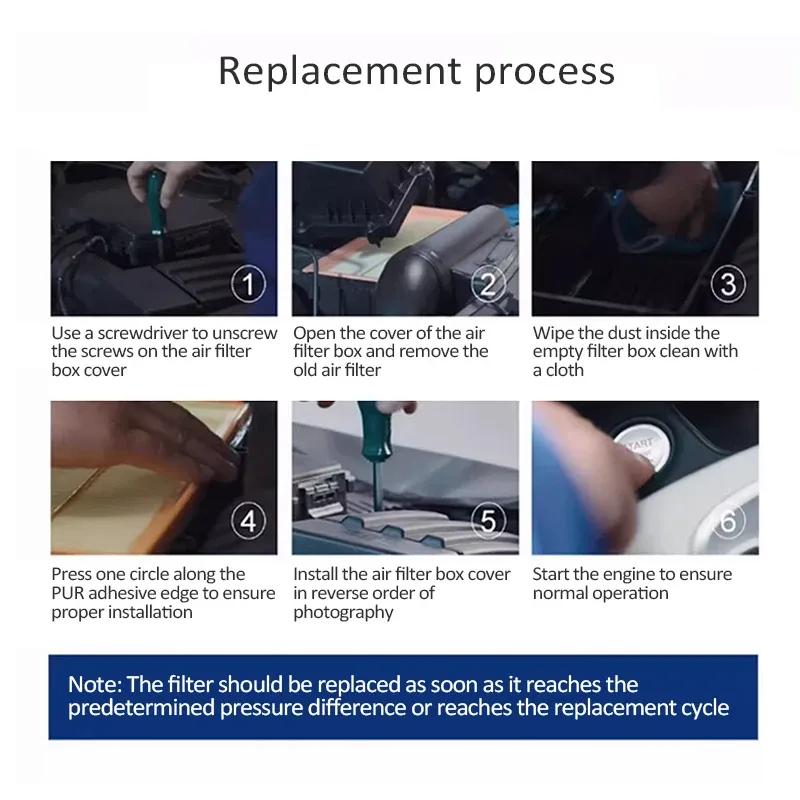 Replacement process

1

Use a screwdriver to unscrew the screws on the air filter box cover

2

Open the cover of the air filter box and remove the old air filter

3

Wipe the dust inside the empty filter box clean with a cloth

4

Press one circle along the PUR adhesive edge to ensure proper installation

5

Install the air filter box cover in reverse order of photography

START

6

Start the engine to ensure normal operation

Note: The filter should be replaced as soon as it reaches the predetermined pressure difference or reaches the replacement cycle