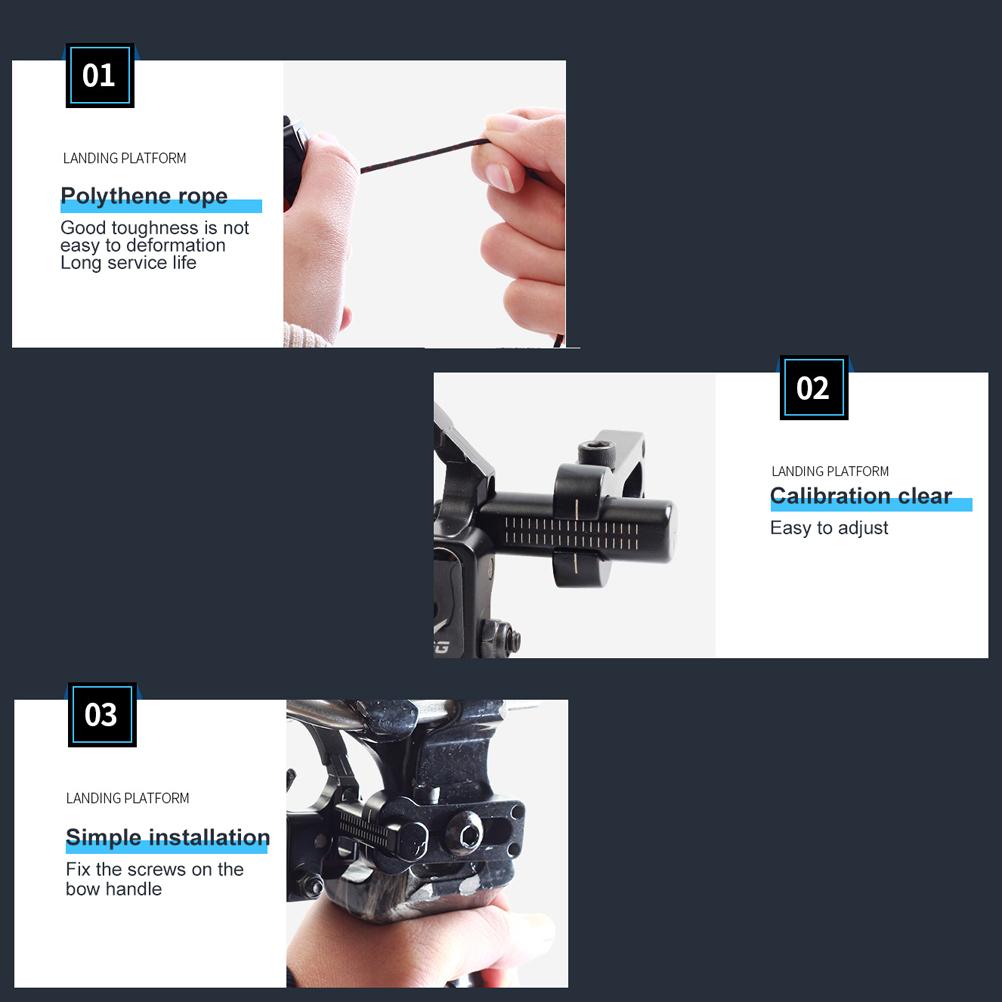 01

LANDING PLATFORM

Polythene rope

Good toughness is not easy to deformation
Long service life

02

LANDING PLATFORM

Calibration clear

Easy to adjust

03

LANDING PLATFORM

Simple installation

Fix the screws on the bow handle