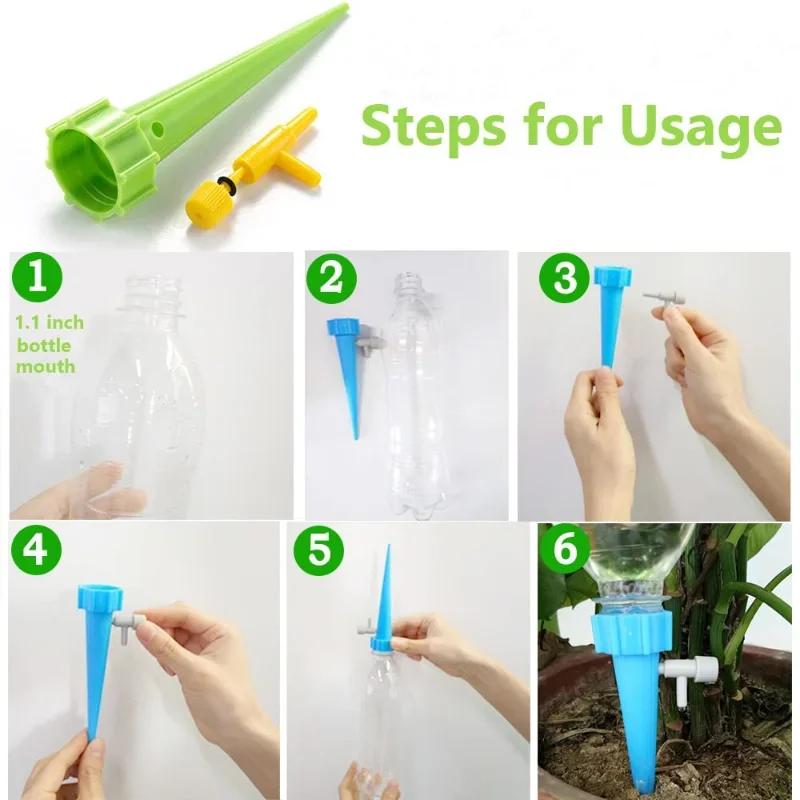 Steps for Usage

1

1.1 inch bottle mouth

2

3

4

5

6