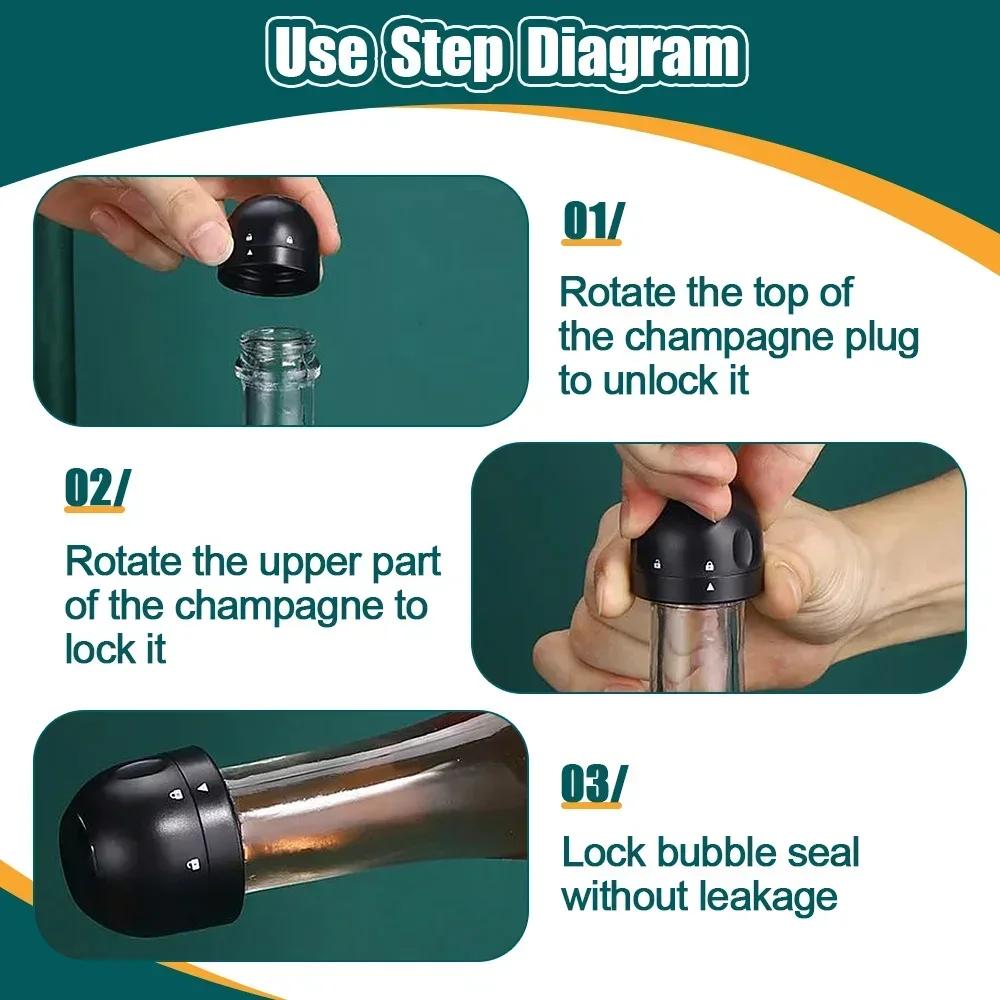 Use Step Diagram

01/

Rotate the top of the champagne plug to unlock it

02/

Rotate the upper part of the champagne to lock it

03/

Lock bubble seal without leakage