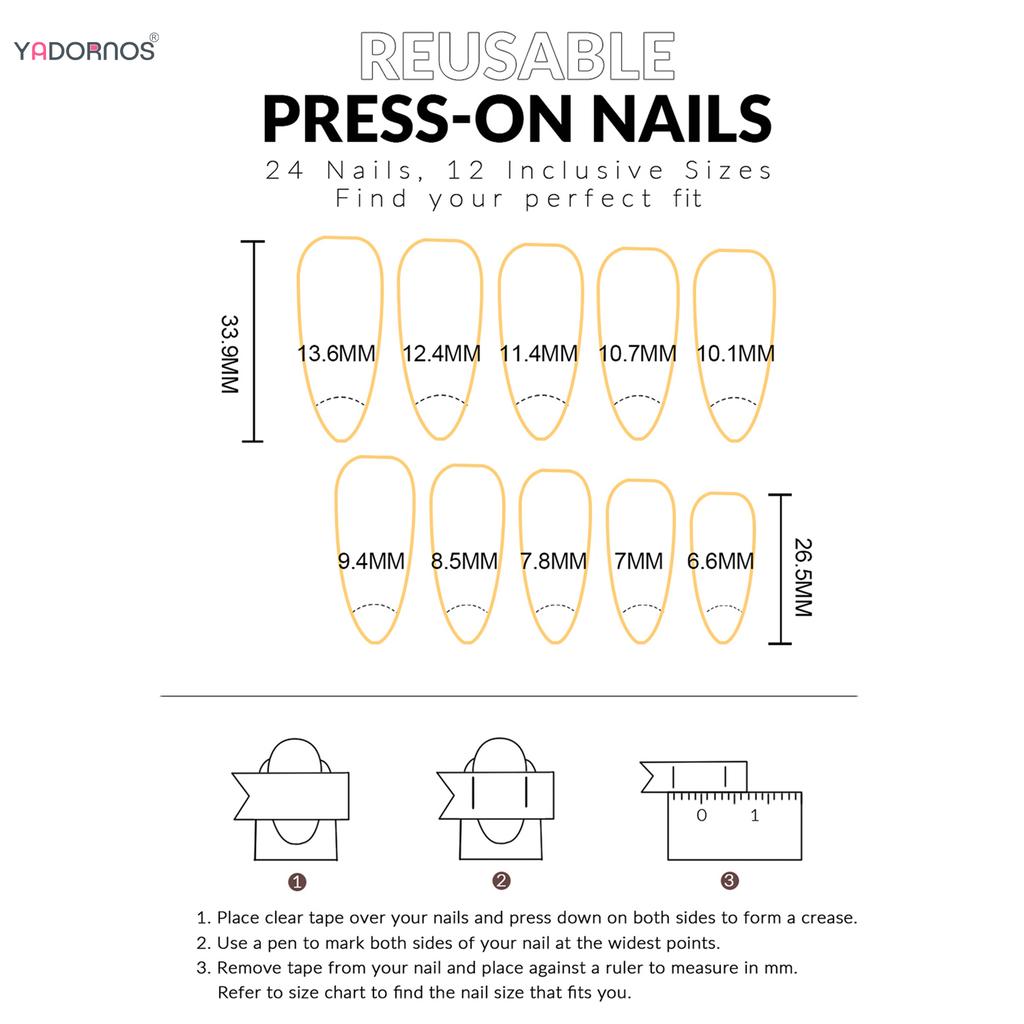 YADORNOS®

REUSABLE
PRESS-ON NAILS
24 Nails, 12 Inclusive Sizes
Find your perfect fit

33.9MM

13.6MM 12.4MM 11.4MM 10.7MM 10.1MM

9.4MM 8.5MM 7.8MM 7MM 6.6MM

26.5MM

0 1

1 2 3

1. Place clear tape over your nails and press down on both sides to form a crease.
2. Use a pen to mark both sides of your nail at the widest points.
3. Remove tape from your nail and place against a ruler to measure in mm. Refer to size chart to find the nail size that fits you.