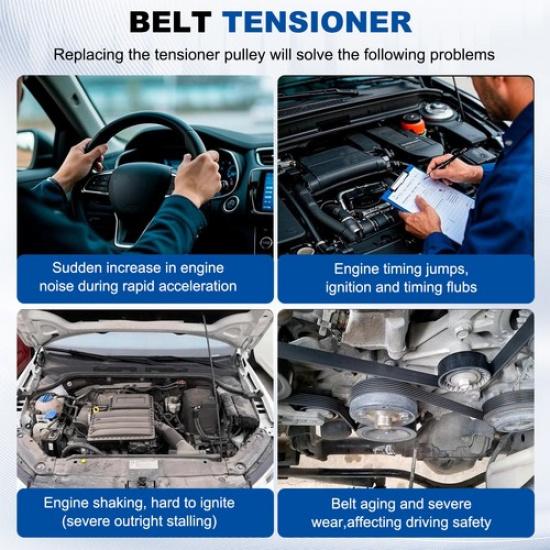 BELT TENSIONER

Replacing the tensioner pulley will solve the following problems

Sudden increase in engine noise during rapid acceleration

Engine timing jumps, ignition and timing flubs

Engine shaking, hard to ignite (severe outright stalling)

Belt aging and severe wear,affecting driving safety