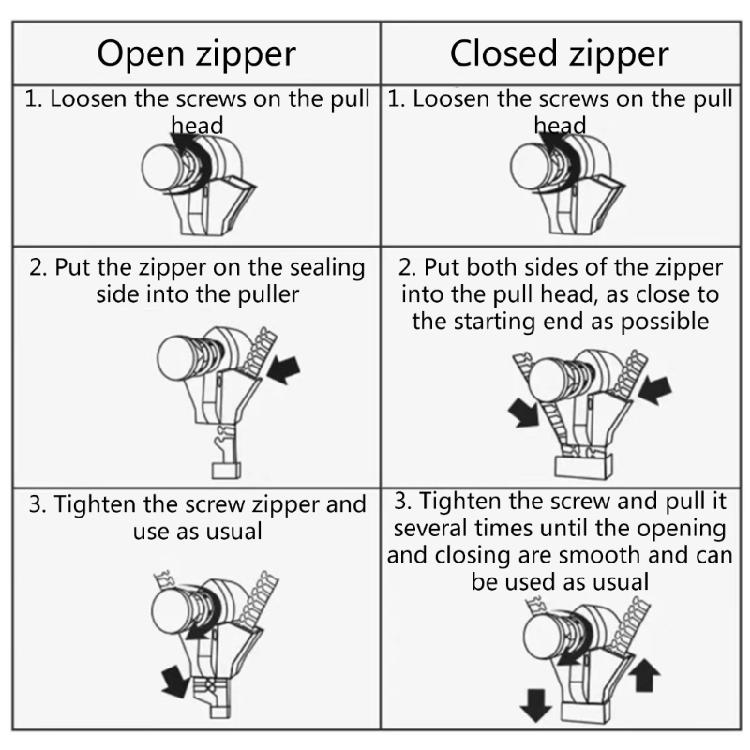 | Open zipper | Closed zipper |
|---|---|
| 1. Loosen the screws on the pull head | 1. Loosen the screws on the pull head |
| 2. Put the zipper on the sealing side into the puller | 2. Put both sides of the zipper into the pull head, as close to the starting end as possible |
| 3. Tighten the screw zipper and use as usual | 3. Tighten the screw and pull it several times until the opening and closing are smooth and can be used as usual |