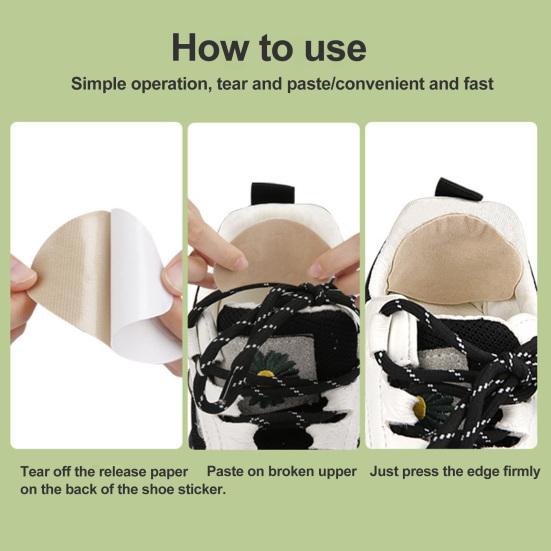 How to use

Simple operation, tear and paste/convenient and fast

Tear off the release paper on the back of the shoe sticker.

Paste on broken upper

Just press the edge firmly