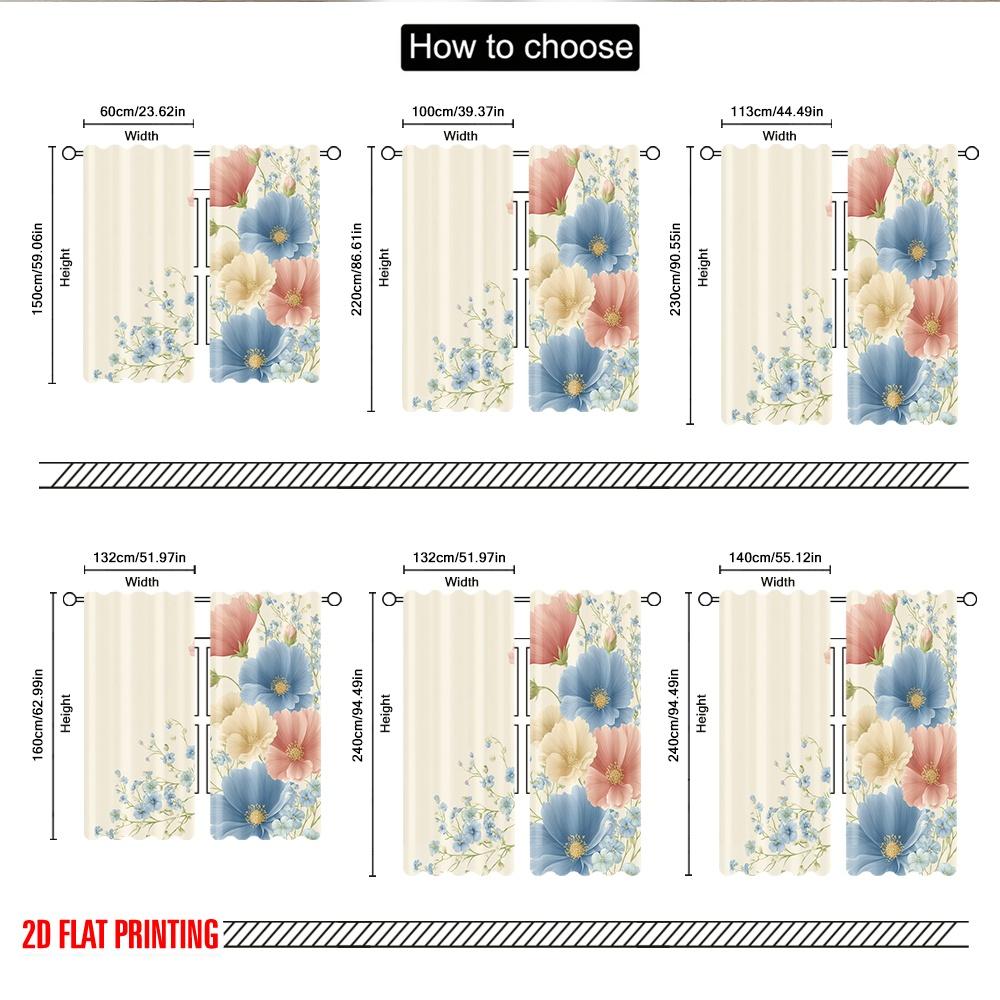 How to choose

60cm/23.62in
Width
150cm/59.06in
Height

100cm/39.37in
Width
220cm/86.61in
Height

113cm/44.49in
Width
230cm/90.55in
Height

132cm/51.97in
Width
160cm/62.99in
Height

132cm/51.97in
Width
240cm/94.49in
Height

140cm/55.12in
Width
240cm/94.49in
Height

2D FLAT PRINTING