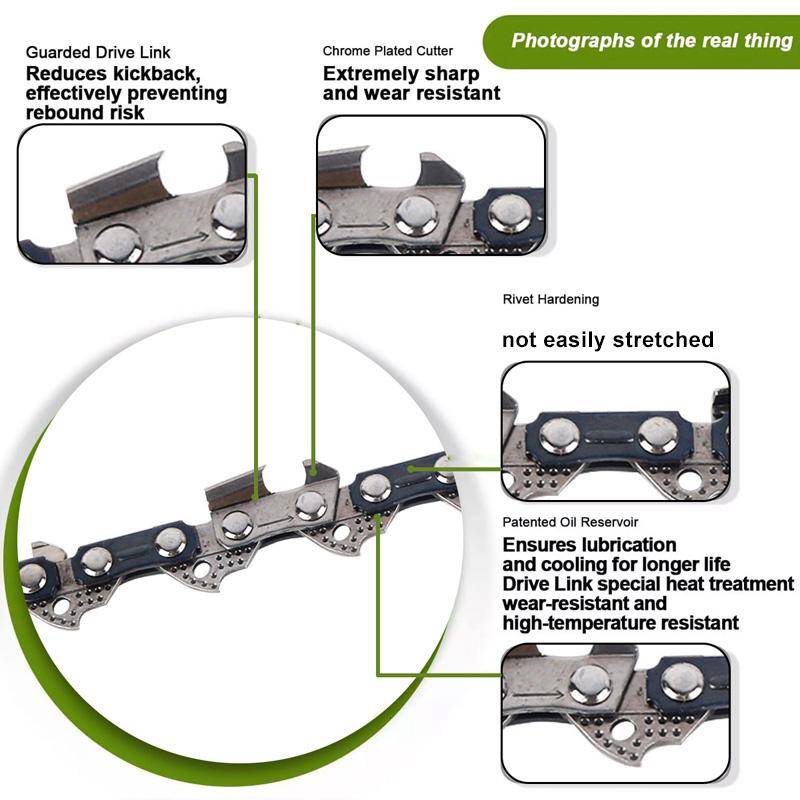 Photographs of the real thing

Guarded Drive Link
Reduces kickback, effectively preventing rebound risk

Chrome Plated Cutter
Extremely sharp and wear resistant

Rivet Hardening
not easily stretched

Patented Oil Reservoir
Ensures lubrication and cooling for longer life
Drive Link special heat treatment
wear-resistant and high-temperature resistant