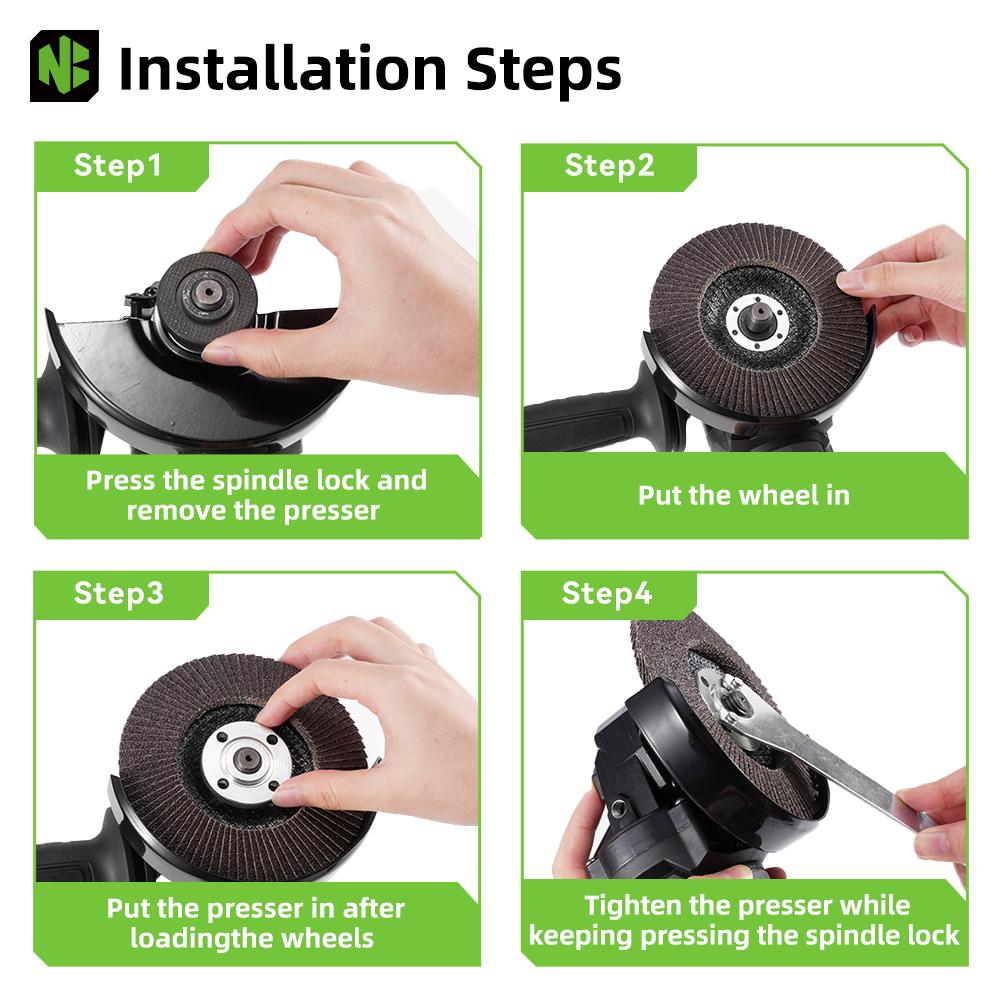 Installation Steps

Step1

Press the spindle lock and remove the presser

Step2

Put the wheel in

Step3

Put the presser in after loadingthe wheels

Step4

Tighten the presser while keeping pressing the spindle lock