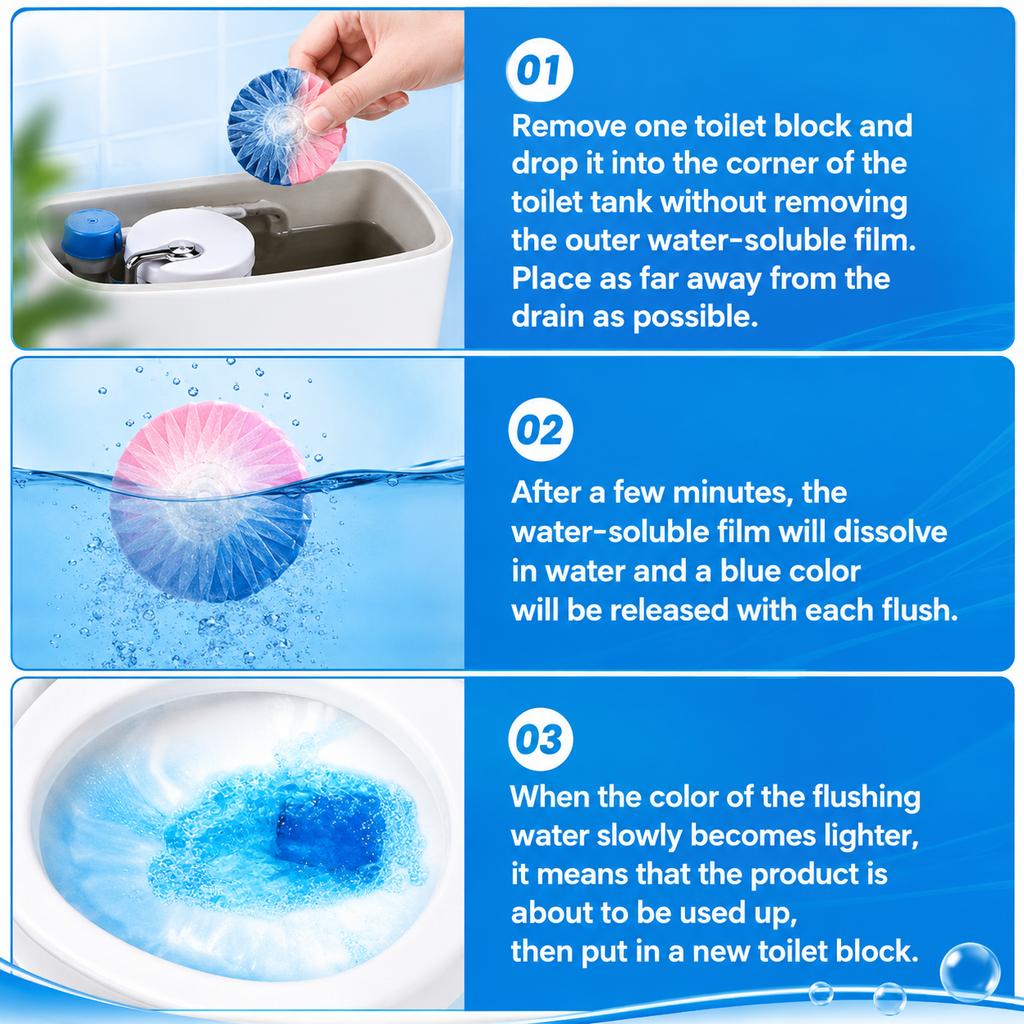 01

Remove one toilet block and drop it into the corner of the toilet tank without removing the outer water-soluble film. Place as far away from the drain as possible.

02

After a few minutes, the water-soluble film will dissolve in water and a blue color will be released with each flush.

03

When the color of the flushing water slowly becomes lighter, it means that the product is about to be used up, then put in a new toilet block.