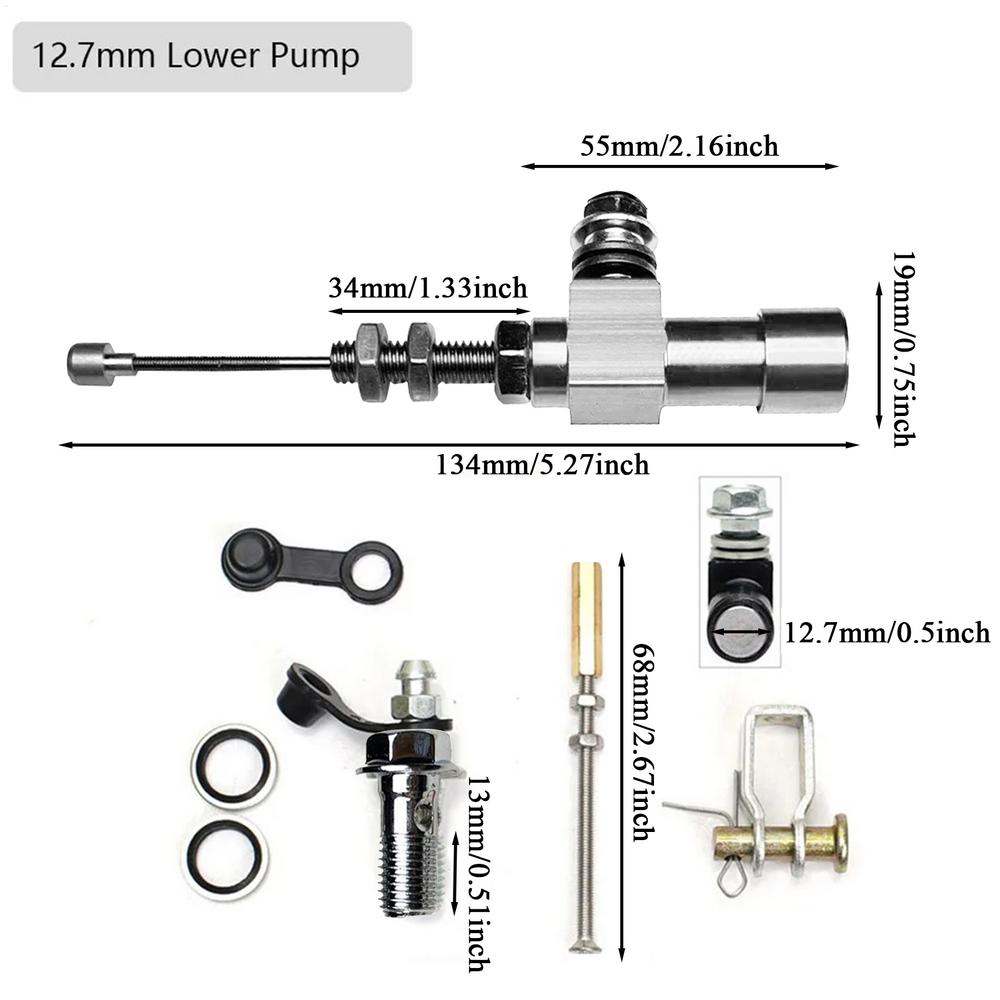 12.7mm Lower Pump

55mm/2.16inch

34mm/1.33inch

19mm/0.75inch

134mm/5.27inch

12.7mm/0.5inch

68mm/2.67inch

13mm/0.51inch