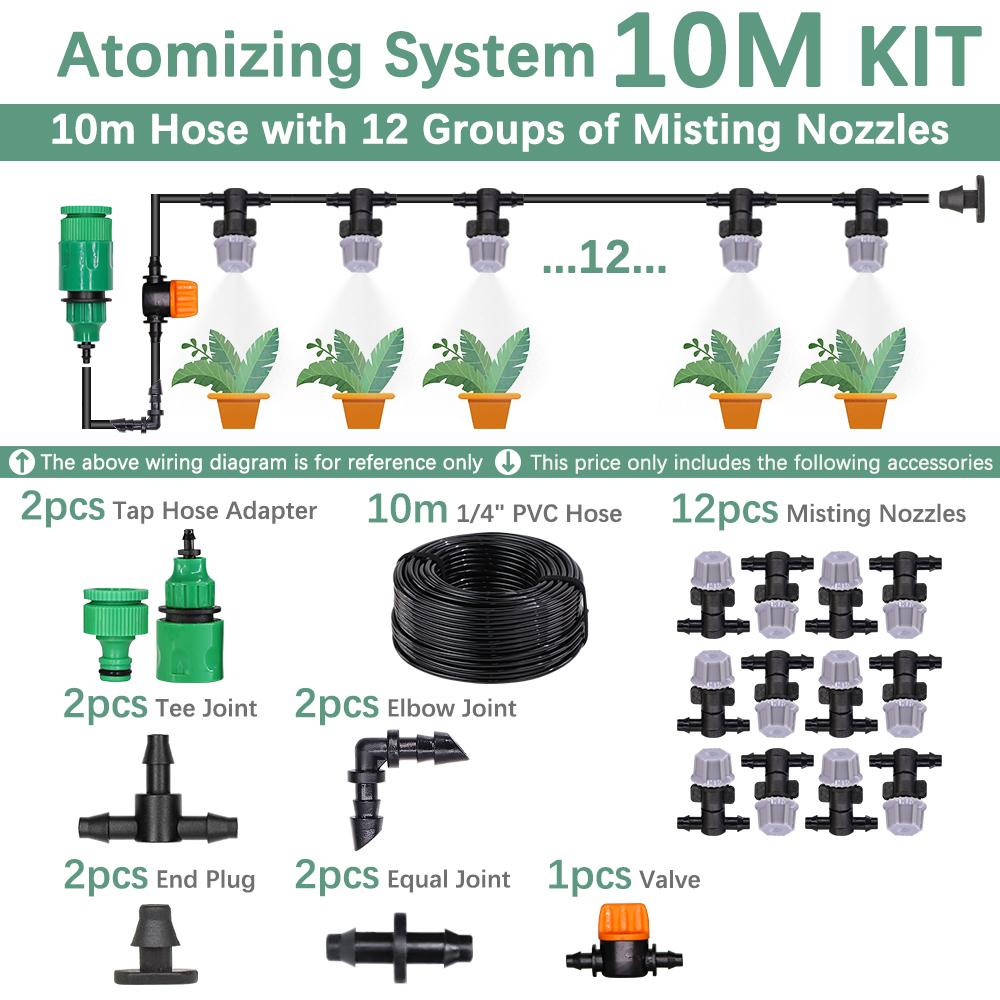 Atomizing System 10M KIT

10m Hose with 12 Groups of Misting Nozzles

...12...

The above wiring diagram is for reference only  This price only includes the following accessories

2pcs Tap Hose Adapter

10m 1/4" PVC Hose

12pcs Misting Nozzles

2pcs Tee Joint

2pcs Elbow Joint

2pcs End Plug

2pcs Equal Joint

1pcs Valve