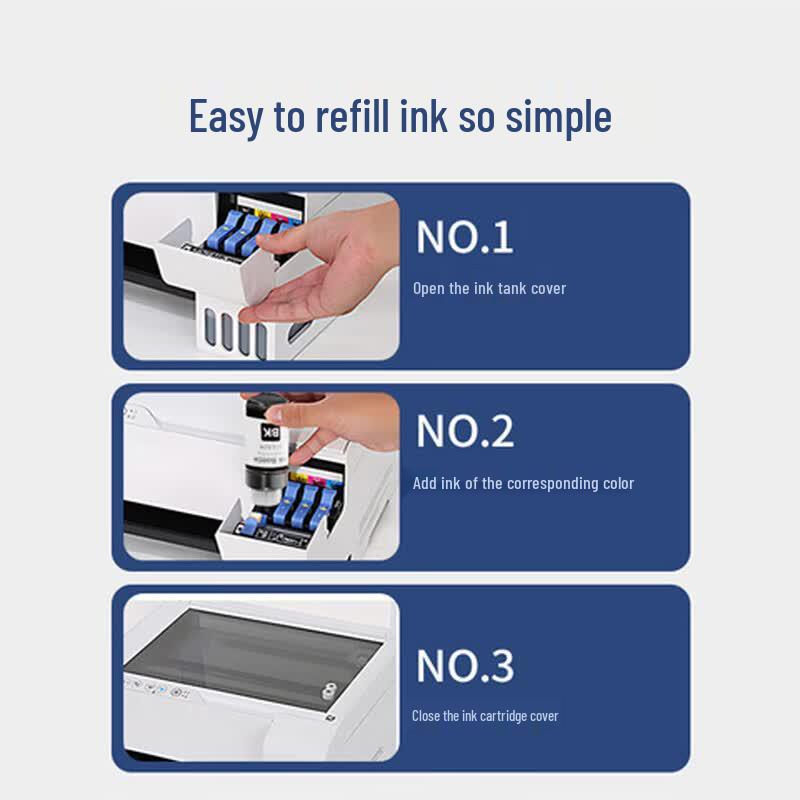 Easy to refill ink so simple

NO.1

Open the ink tank cover

BK

NO.2

Add ink of the corresponding color

NO.3

Close the ink cartridge cover