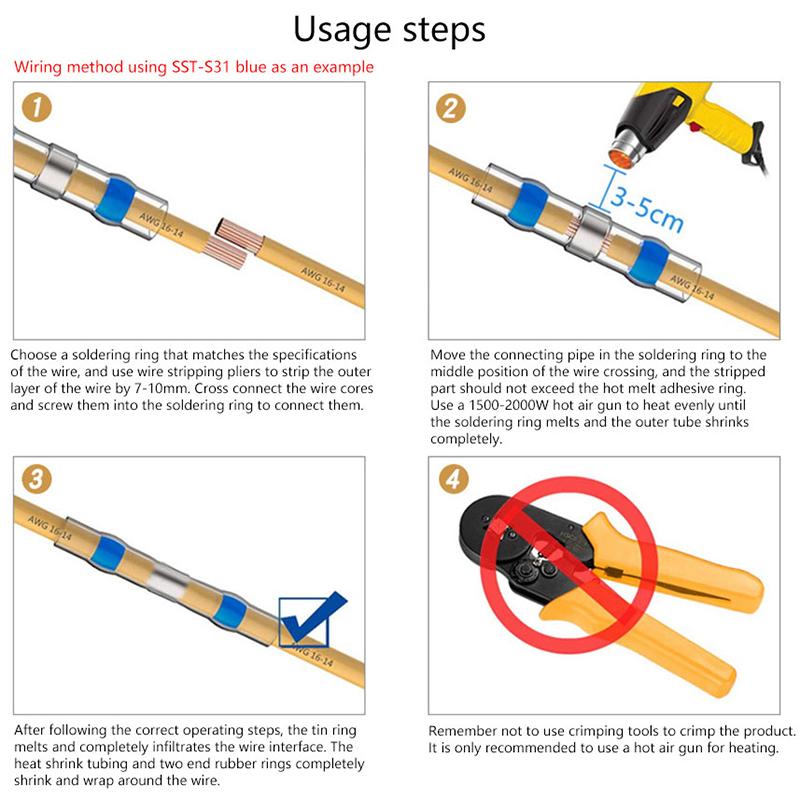 Usage steps

Wiring method using SST-S31 blue as an example

1

AWG 16-14

AWG 16-14

Choose a soldering ring that matches the specifications of the wire, and use wire stripping pliers to strip the outer layer of the wire by 7-10mm. Cross connect the wire cores and screw them into the soldering ring to connect them.

2

AWG 16-14

3-5cm

AWG 16-14

Move the connecting pipe in the soldering ring to the middle position of the wire crossing, and the stripped part should not exceed the hot melt adhesive ring. Use a 1500-2000W hot air gun to heat evenly until the soldering ring melts and the outer tube shrinks completely.

3

AWG 16-14

AWG 16-14

After following the correct operating steps, the tin ring melts and completely infiltrates the wire interface. The heat shrink tubing and two end rubber rings completely shrink and wrap around the wire.

4

Remember not to use crimping tools to crimp the product. It is only recommended to use a hot air gun for heating.