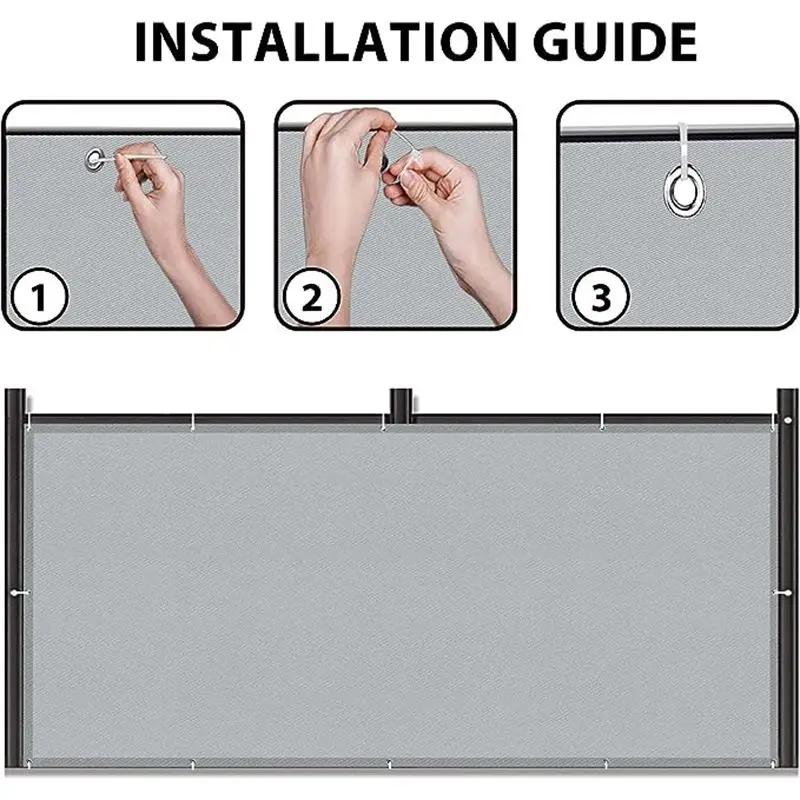 INSTALLATION GUIDE

1

2

3