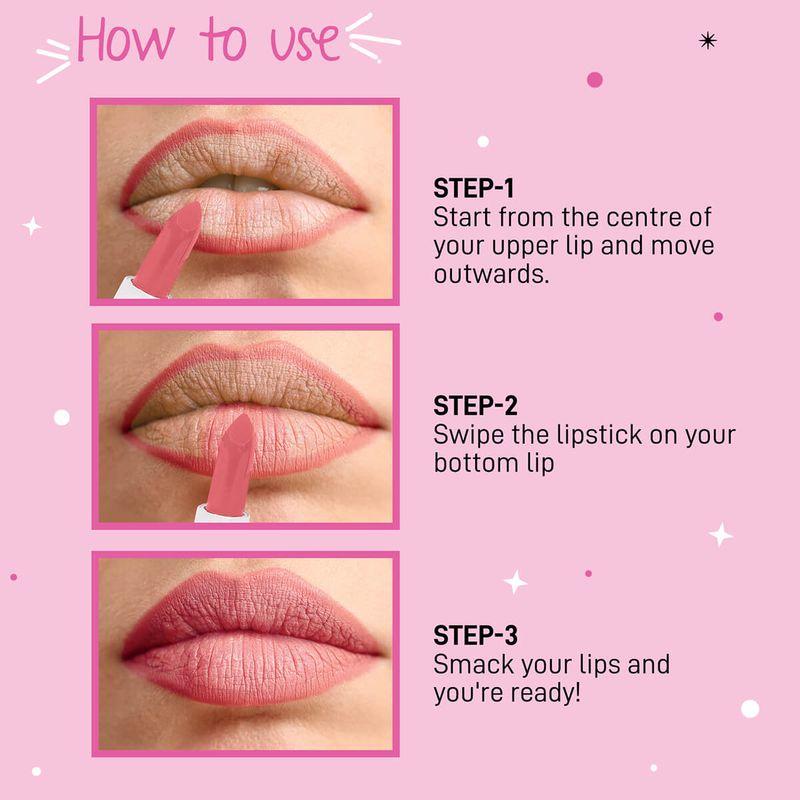 How to use

STEP-1
Start from the centre of your upper lip and move outwards.

STEP-2
Swipe the lipstick on your bottom lip

STEP-3
Smack your lips and you're ready!