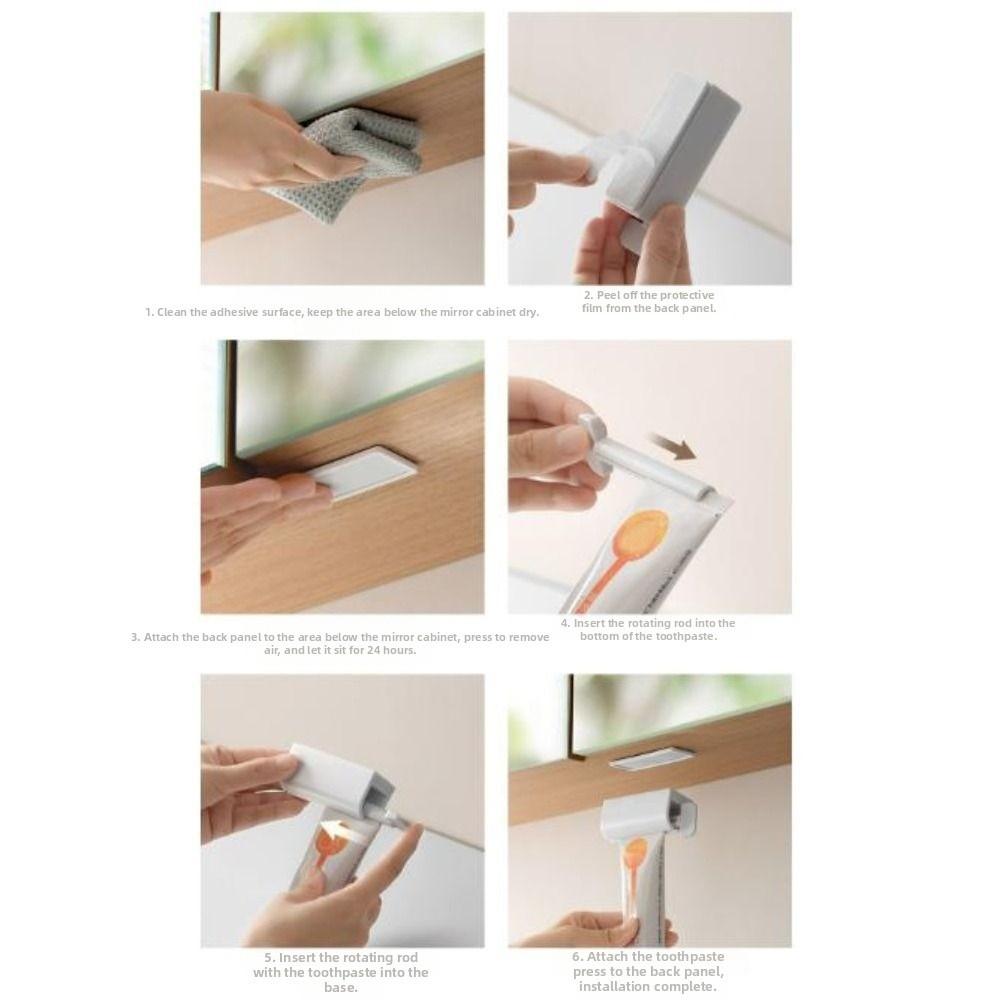 1. Clean the adhesive surface, keep the area below the mirror cabinet dry.

2. Peel off the protective film from the back panel.

3. Attach the back panel to the area below the mirror cabinet, press to remove air, and let it sit for 24 hours.

4. Insert the rotating rod into the bottom of the toothpaste.

5. Insert the rotating rod with the toothpaste into the base.

6. Attach the toothpaste press to the back panel, installation complete.