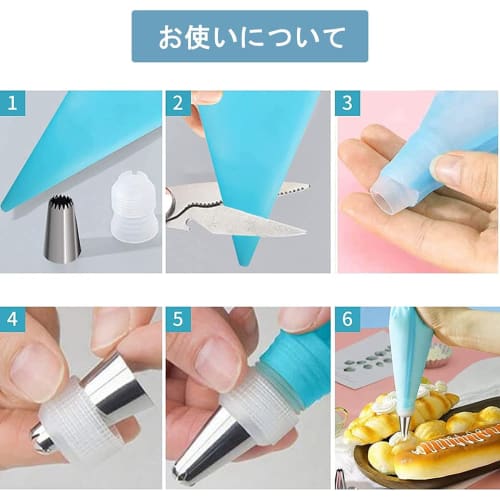 お使いについて

1

2

3

4

5

6