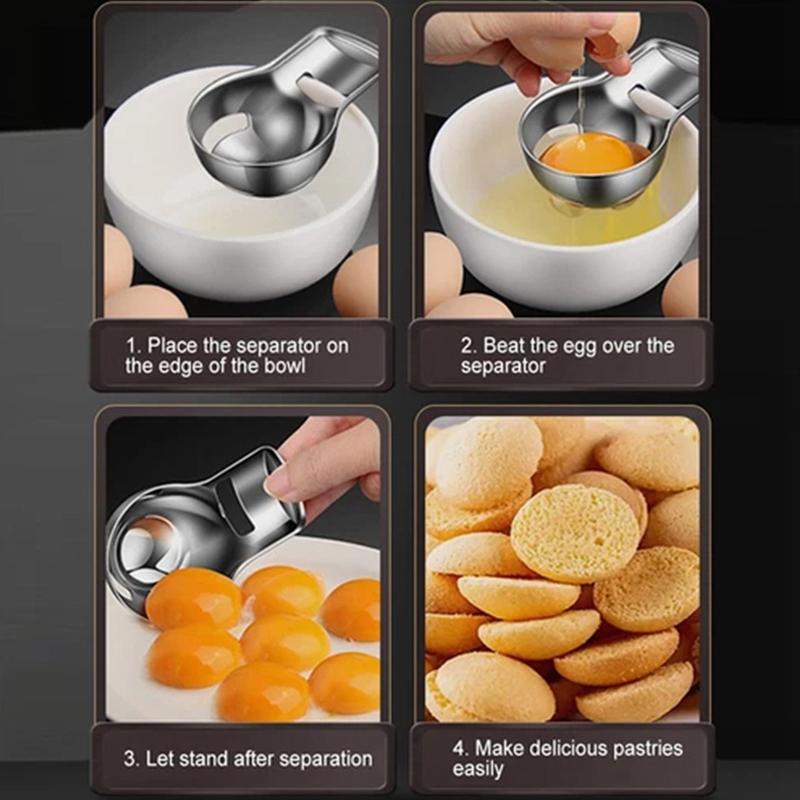 1. Place the separator on the edge of the bowl

2. Beat the egg over the separator

3. Let stand after separation

4. Make delicious pastries easily