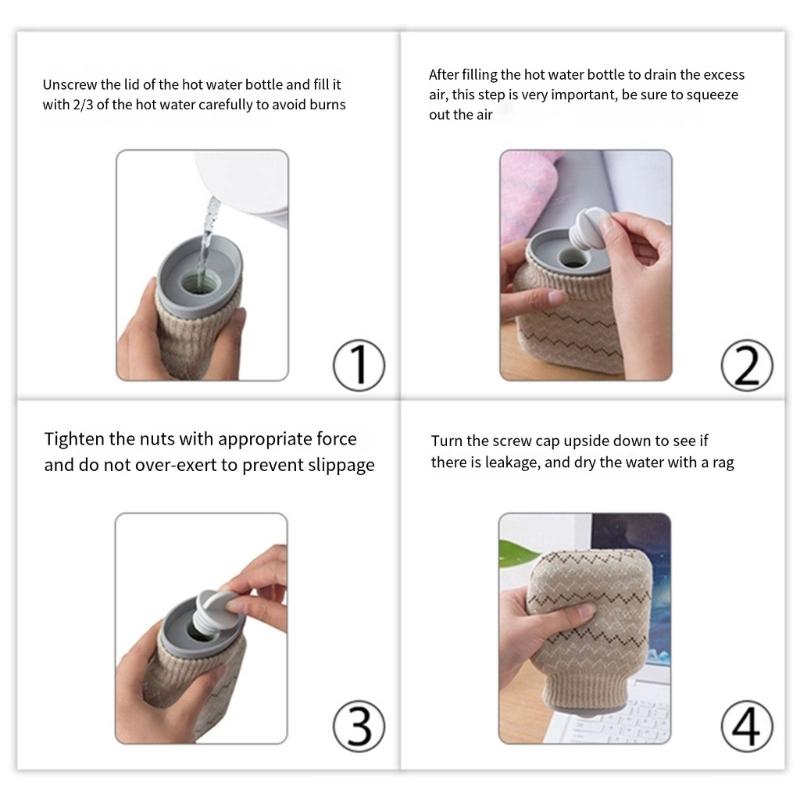 Unscrew the lid of the hot water bottle and fill it with 2/3 of the hot water carefully to avoid burns

①

After filling the hot water bottle to drain the excess air, this step is very important, be sure to squeeze out the air

②

Tighten the nuts with appropriate force and do not over-exert to prevent slippage

③

Turn the screw cap upside down to see if there is leakage, and dry the water with a rag

④