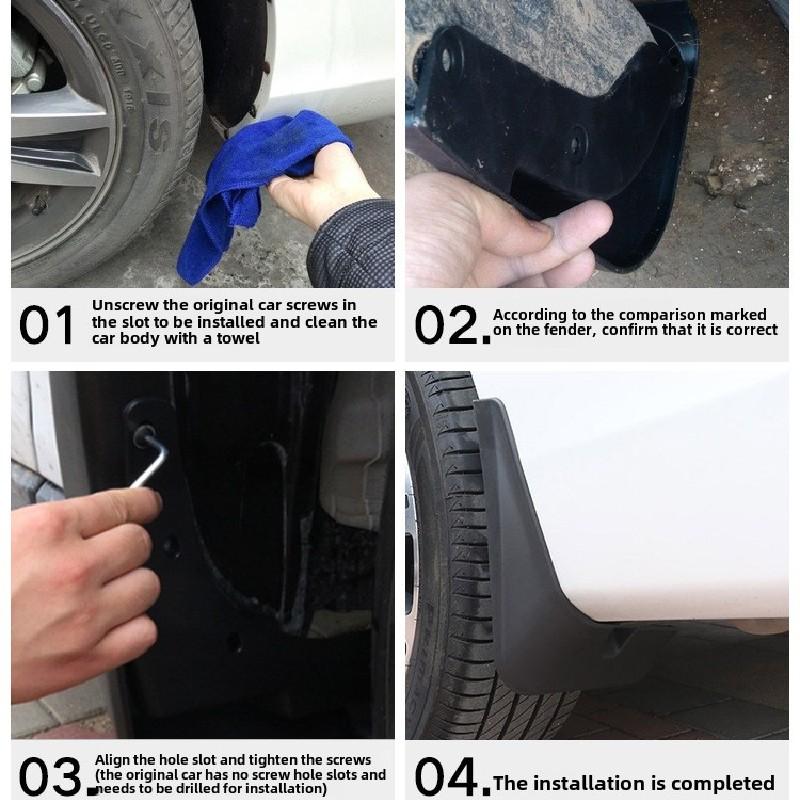 01 Unscrew the original car screws in the slot to be installed and clean the car body with a towel

02. According to the comparison marked on the fender, confirm that it is correct

03. Align the hole slot and tighten the screws (the original car has no screw hole slots and needs to be drilled for installation)

04. The installation is completed