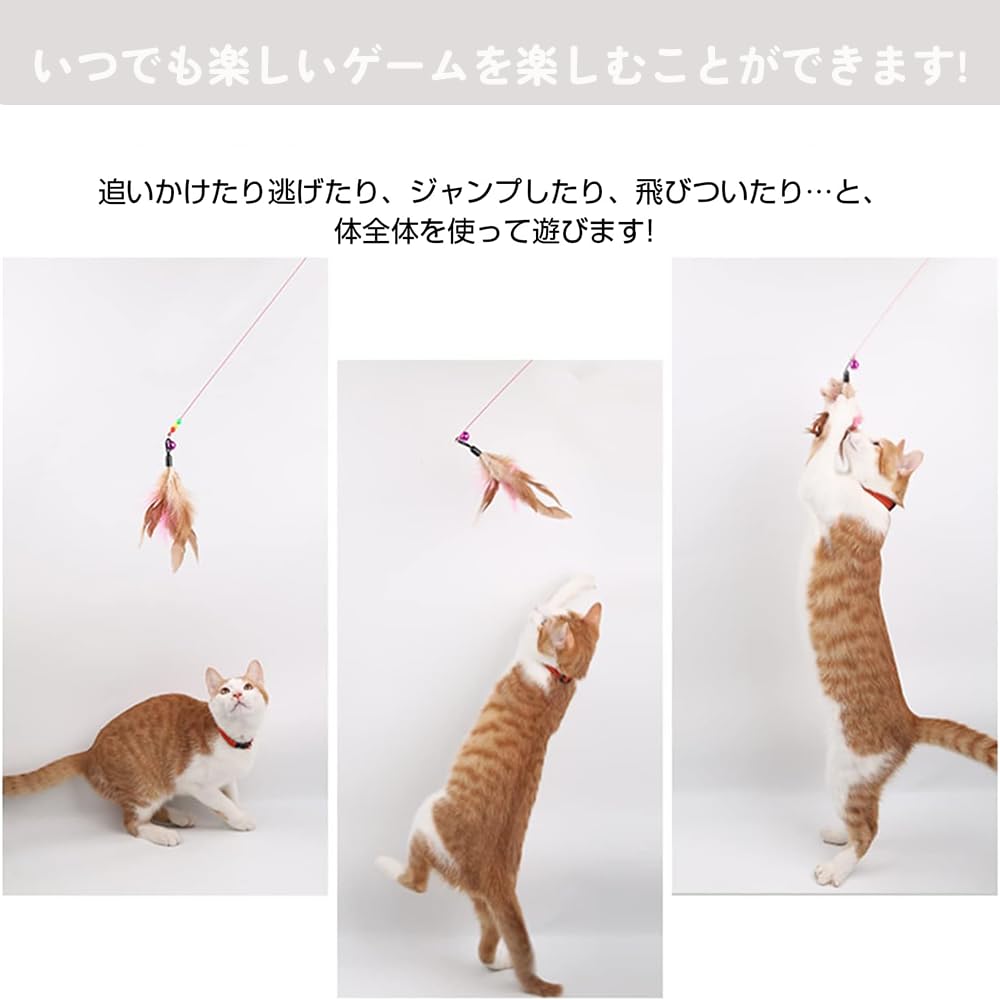 いつでも楽しいゲームを楽しむことができます!

追いかけたり逃げたり、ジャンプしたり、飛びついたり…と、体全体を使って遊びます!