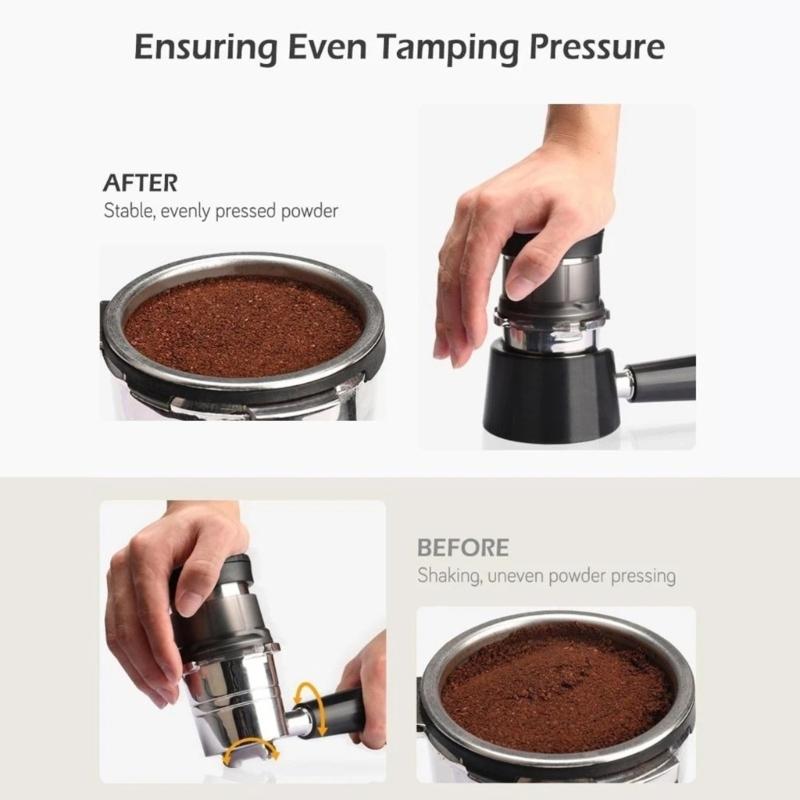 Ensuring Even Tamping Pressure

AFTER
Stable, evenly pressed powder

BEFORE
Shaking, uneven powder pressing