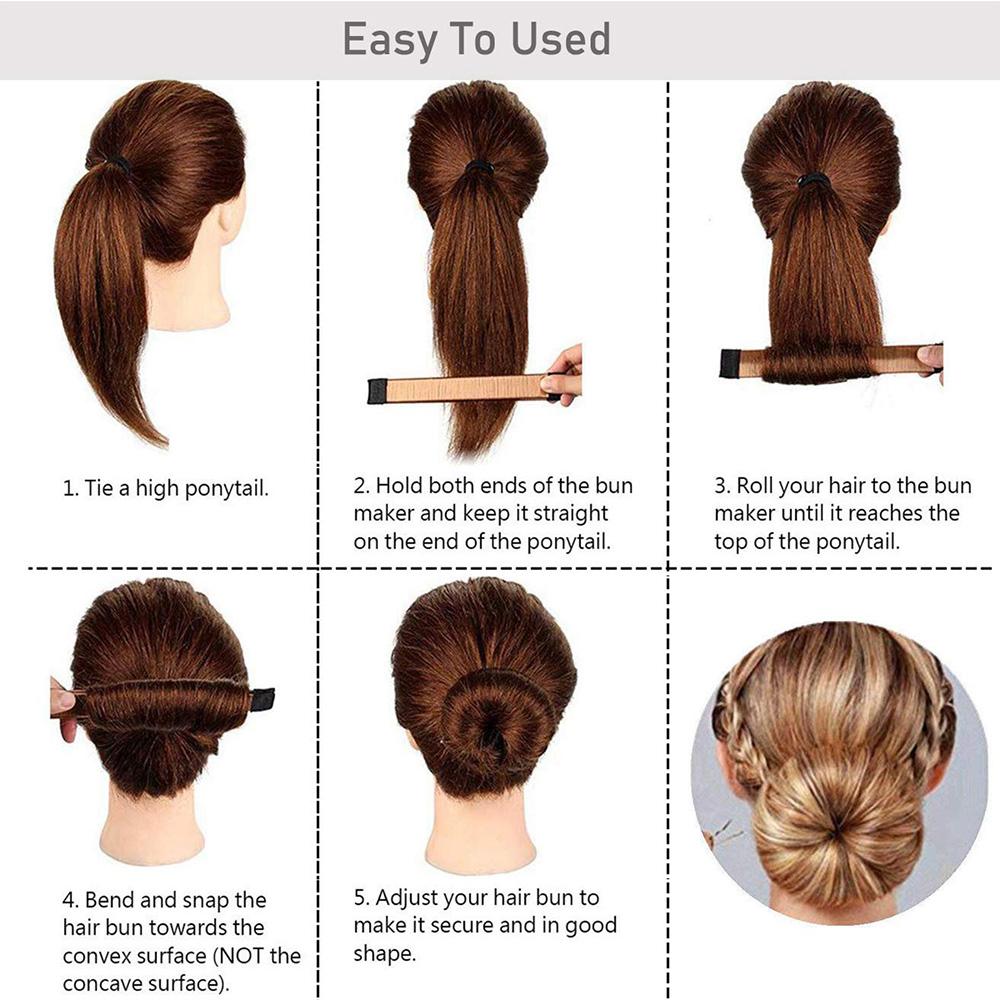 Easy To Used

1. Tie a high ponytail.

2. Hold both ends of the bun maker and keep it straight on the end of the ponytail.

3. Roll your hair to the bun maker until it reaches the top of the ponytail.

4. Bend and snap the hair bun towards the convex surface (NOT the concave surface).

5. Adjust your hair bun to make it secure and in good shape.