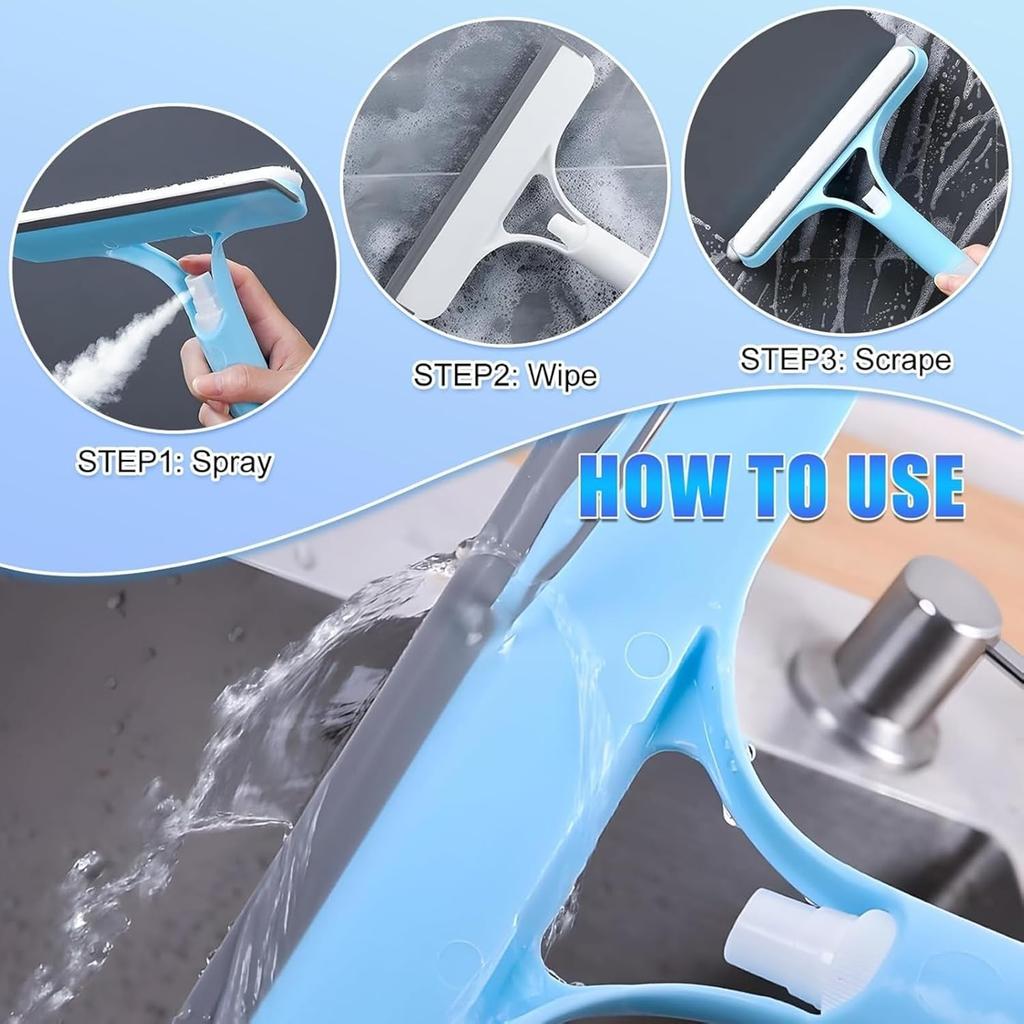 STEP1: Spray

STEP2: Wipe

STEP3: Scrape

HOW TO USE