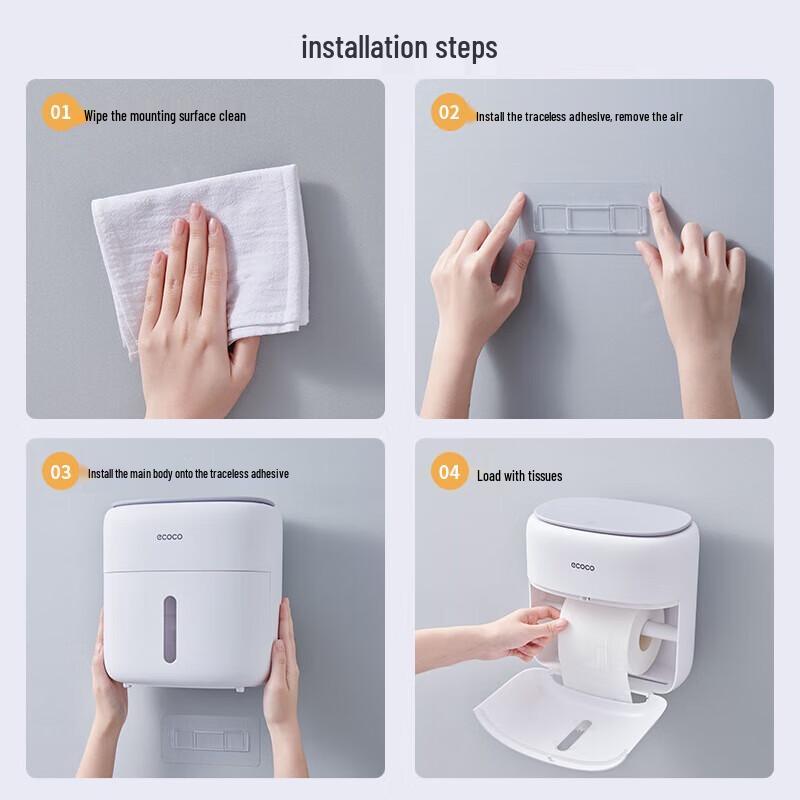 installation steps

01 Wipe the mounting surface clean

02 Install the traceless adhesive, remove the air

03 Install the main body onto the traceless adhesive

ecoco

04 Load with tissues

ecoco