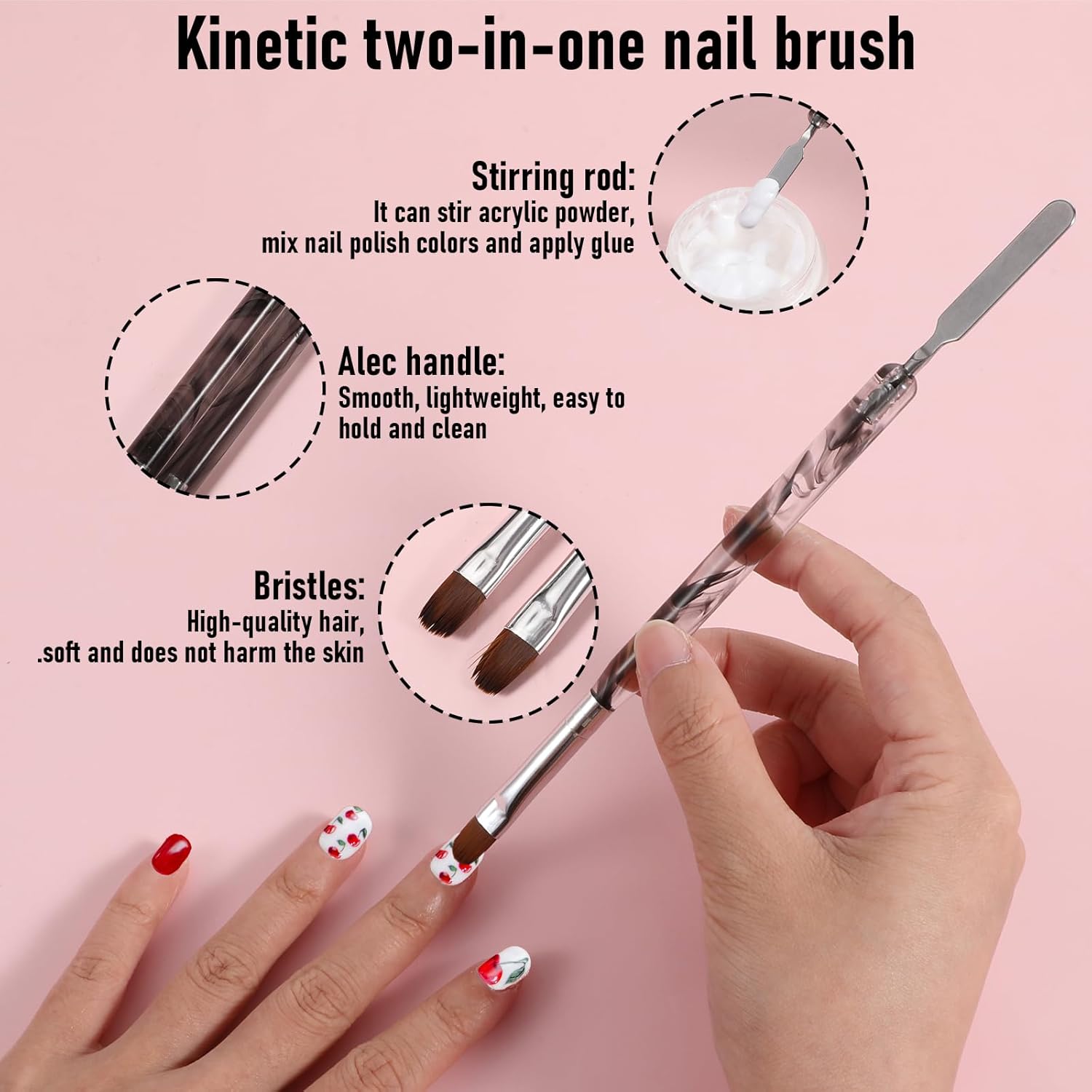 Kinetic two-in-one nail brush

Stirring rod:
It can stir acrylic powder, mix nail polish colors and apply glue

Alec handle:
Smooth, lightweight, easy to hold and clean

Bristles:
High-quality hair, .soft and does not harm the skin