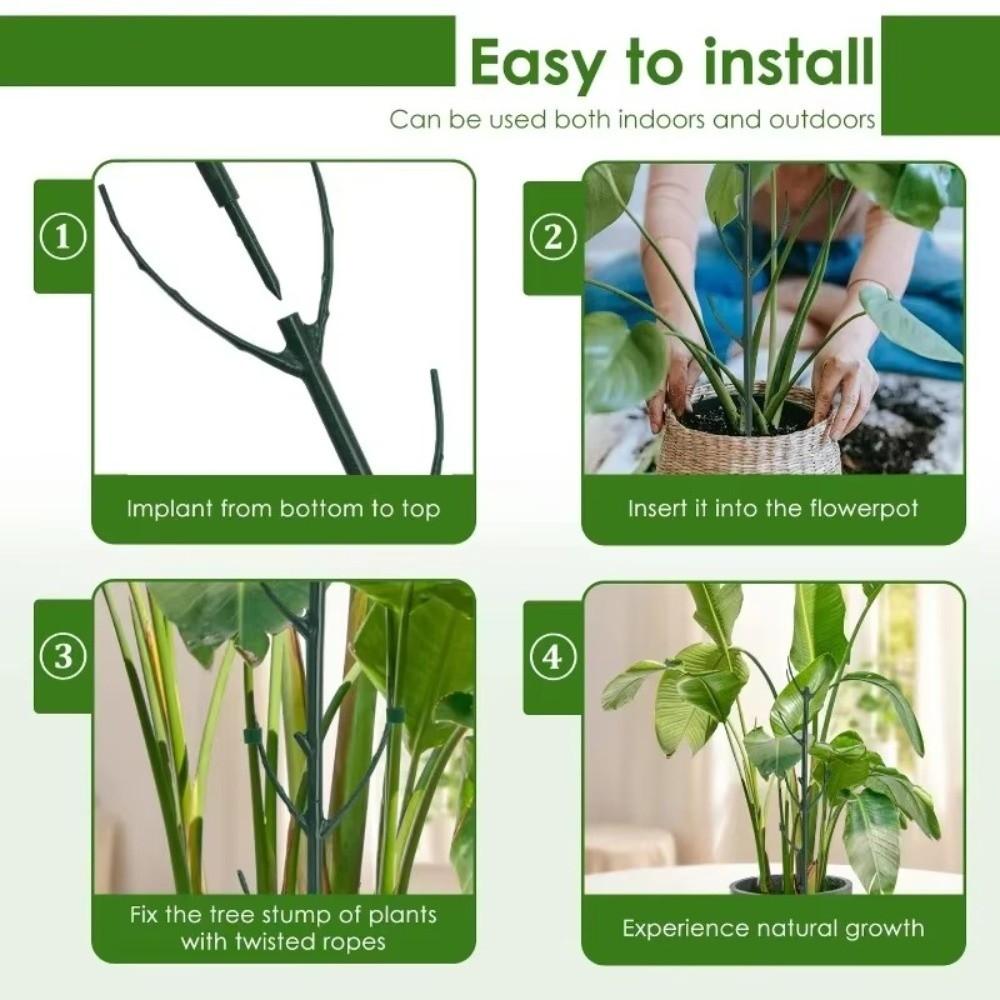 Easy to install
Can be used both indoors and outdoors

①
Implant from bottom to top

②
Insert it into the flowerpot

③
Fix the tree stump of plants with twisted ropes

④
Experience natural growth