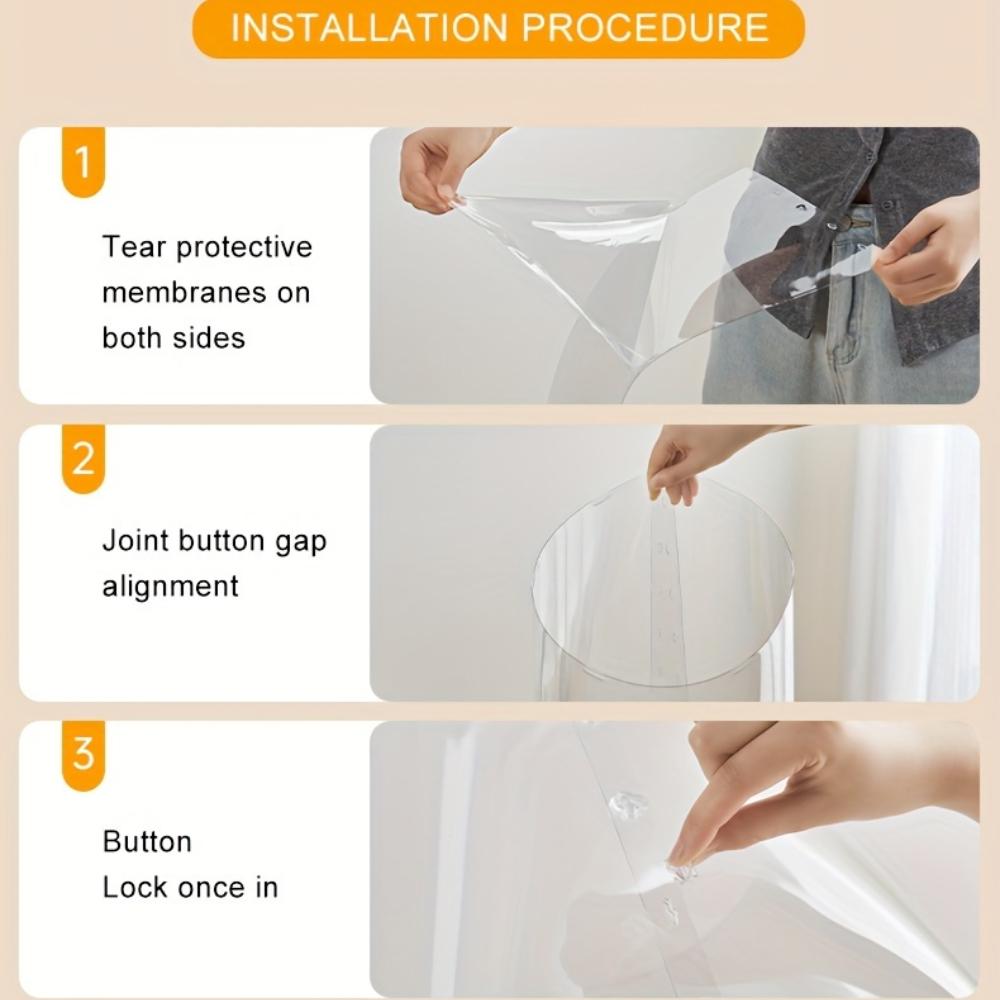 INSTALLATION PROCEDURE

1

Tear protective membranes on both sides

2

Joint button gap alignment

3

Button
Lock once in