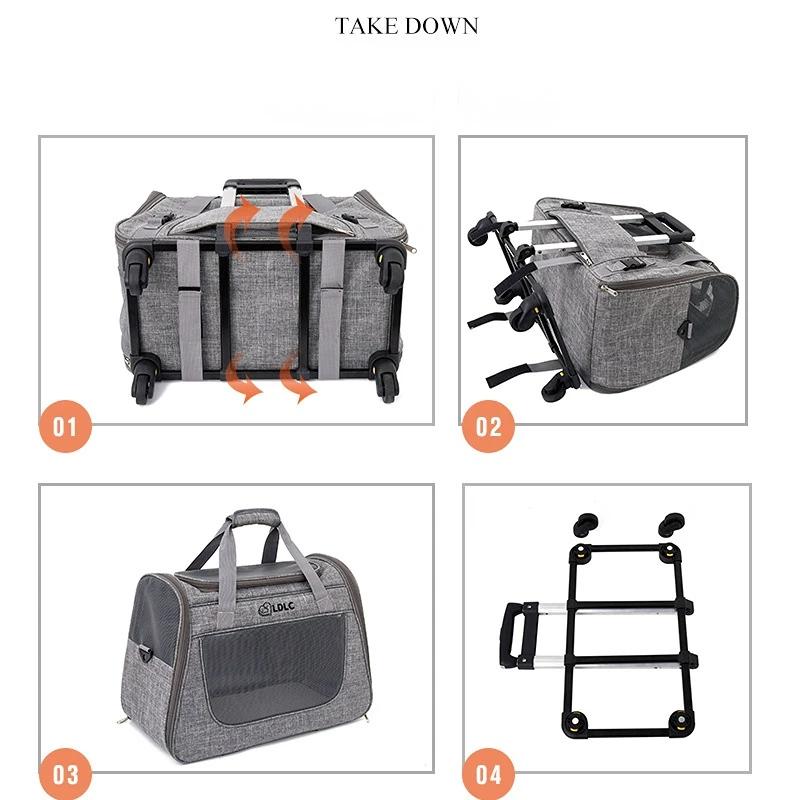 TAKE DOWN

01

02

LDLC

03

04