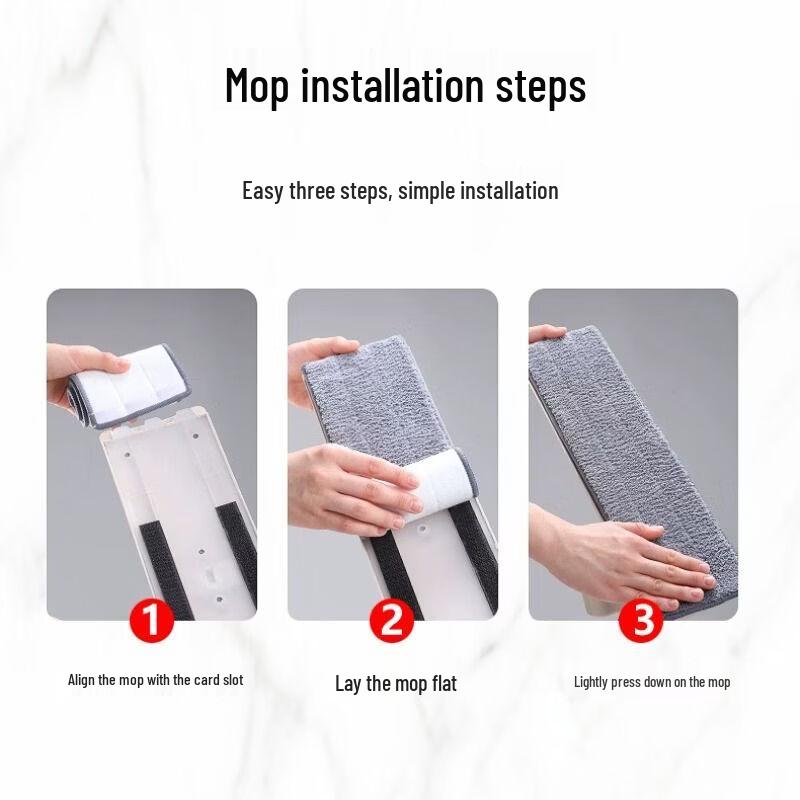 Mop installation steps

Easy three steps, simple installation

1

Align the mop with the card slot

2

Lay the mop flat

3

Lightly press down on the mop