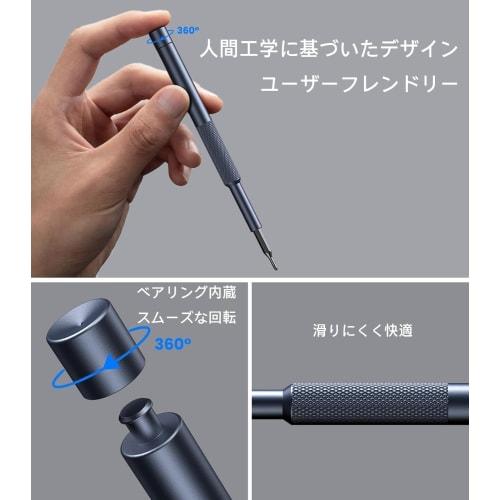 360°

人間工学に基づいたデザイン

ユーザーフレンドリー

ベアリング内蔵

スムーズな回転

360°

滑りにくく快適